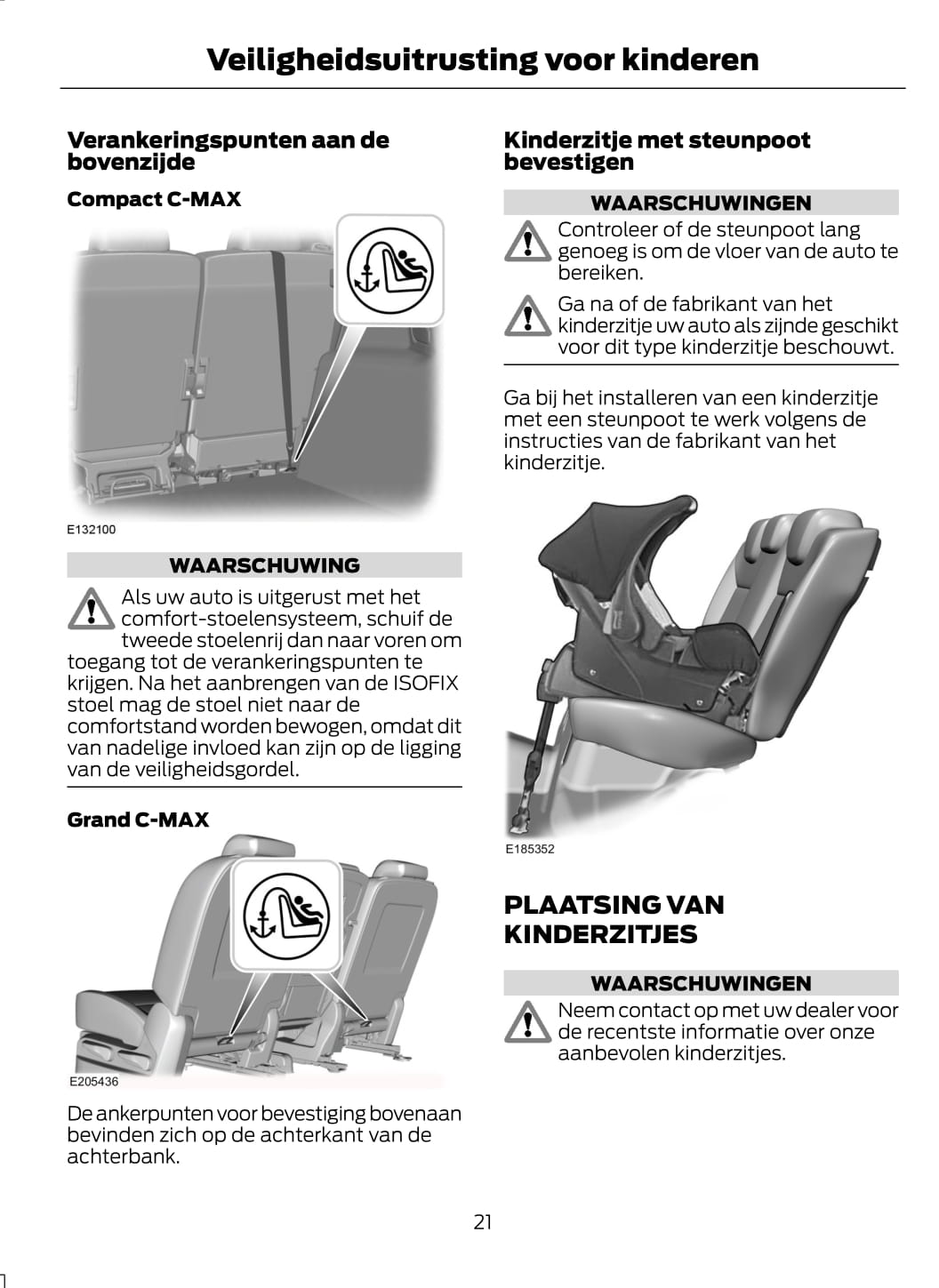 Veiligheidsuitrusting voor kinderen

Verankeringspunten aan de bovenzijde

Compact C-MAX

E132100

WAARSCHUWING

Als uw auto is uitgerust met het comfort-stoelensysteem, schuif de tweede stoelenrij dan naar voren om toegang tot de verankeringspunten te krijgen. Na het aanbrengen van de ISOFIX stoel mag de stoel niet naar de comfortstand worden bewogen, omdat dit van nadelige invloed kan zijn op de ligging van de veiligheidsgordel.

Grand C-MAX

E205436

De ankerpunten voor bevestiging bovenaan bevinden zich op de achterkant van de achterbank.

Kinderzitje met steunpoot bevestigen

WAARSCHUWINGEN

Controleer of de steunpoot lang genoeg is om de vloer van de auto te bereiken.

Ga na of de fabrikant van het kinderzitje uw auto als zijnde geschikt voor dit type kinderzitje beschouwt.

Ga bij het installeren van een kinderzitje met een steunpoot te werk volgens de instructies van de fabrikant van het kinderzitje.

E185352

PLAATSING VAN KINDERZITJES

WAARSCHUWINGEN

Neem contact op met uw dealer voor de recentste informatie over onze aanbevolen kinderzitjes.

21