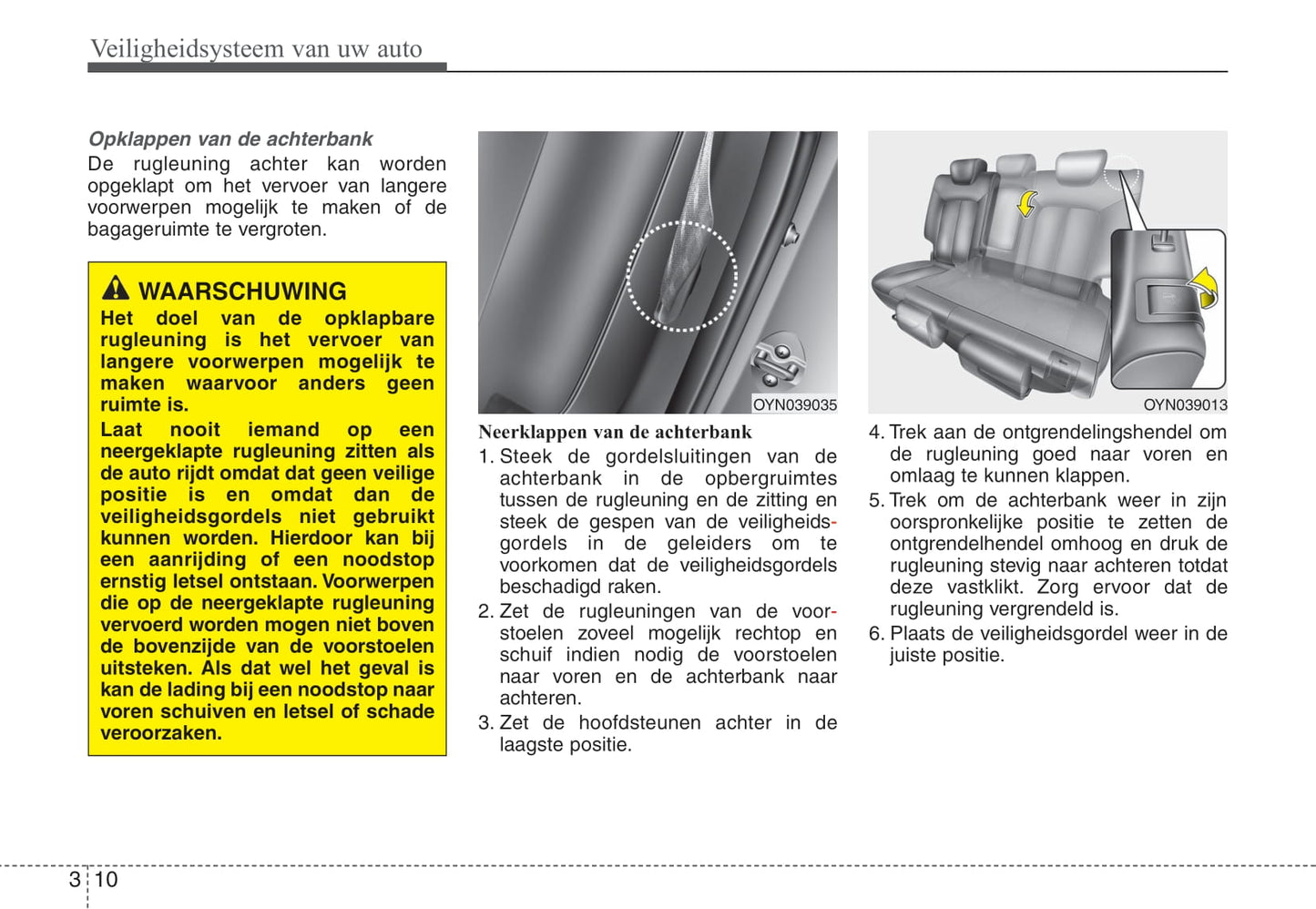 Veiligheidsysteem van uw auto

Opklappen van de achterbank
De rugleuning achter kan worden opgeklapt om het vervoer van langere voorwerpen mogelijk te maken of de bagageruimte te vergroten.

WAARSCHUWING
Het doel van de opklapbare rugleuning is het vervoer van langere voorwerpen mogelijk te maken waarvoor anders geen ruimte is.
Laat nooit iemand op een neergeklapte rugleuning zitten als de auto rijdt omdat dat geen veilige positie is en omdat dan de veiligheidsgordels niet gebruikt kunnen worden. Hierdoor kan bij een aanrijding of een noodstop ernstig letsel ontstaan. Voorwerpen die op de neergeklapte rugleuning vervoerd worden mogen niet boven de bovenzijde van de voorstoelen uitsteken. Als dat wel het geval is kan de lading bij een noodstop naar voren schuiven en letsel of schade veroorzaken.

OYN039035

Neerklappen van de achterbank
1. Steek de gordelsluitingen van de achterbank in de opbergruimtes tussen de rugleuning en de zitting en steek de gespen van de veiligheidsgordels in de geleiders om te voorkomen dat de veiligheidsgordels beschadigd raken.
2. Zet de rugleuningen van de voorstoelen zoveel mogelijk rechtop en schuif indien nodig de voorstoelen naar voren en de achterbank naar achteren.
3. Zet de hoofdsteunen achter in de laagste positie.

OYN039013

4. Trek aan de ontgrendelingshendel om de rugleuning goed naar voren en omlaag te kunnen klappen.
5. Trek om de achterbank weer in zijn oorspronkelijke positie te zetten de ontgrendelhendel omhoog en druk de rugleuning stevig naar achteren totdat deze vastklikt. Zorg ervoor dat de rugleuning vergrendeld is.
6. Plaats de veiligheidsgordel weer in de juiste positie.

3 10