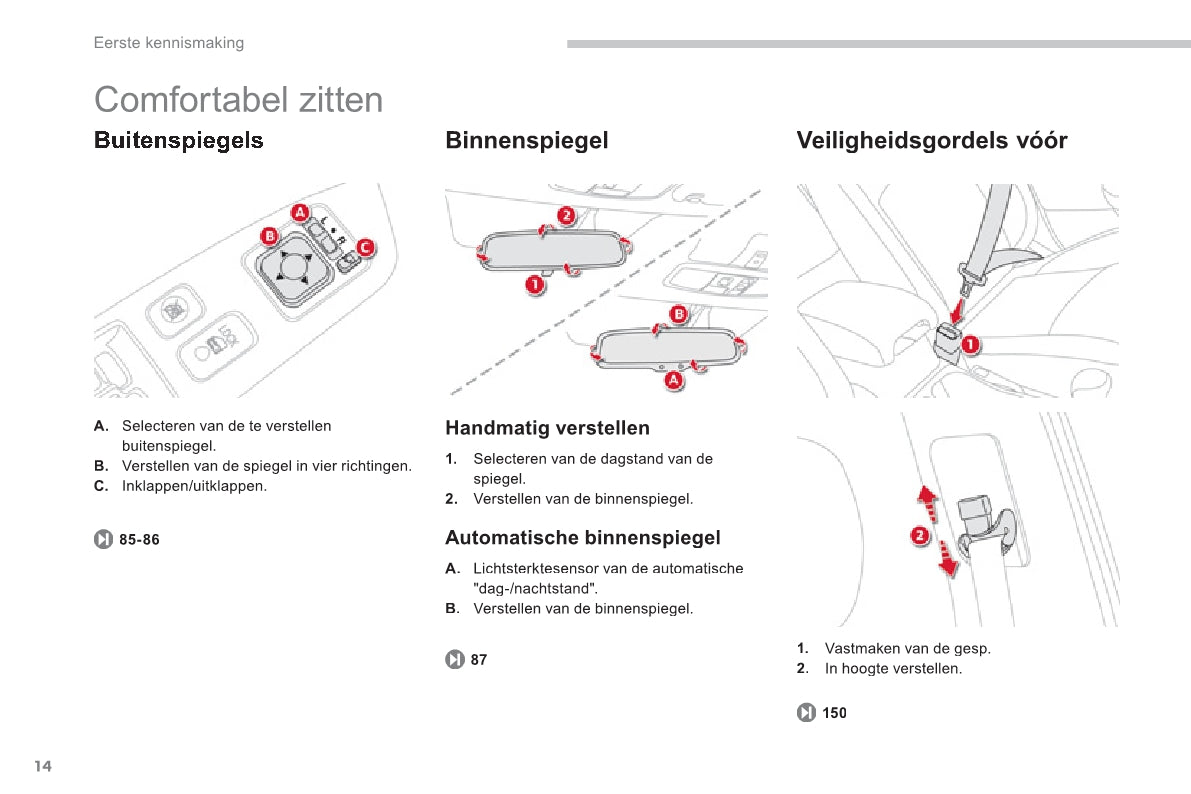 Eerste kennismaking

Comfortabel zitten

Buitenspiegels

A
B
C

A. Selecteren van de te verstellen buitenspiegel.
B. Verstellen van de spiegel in vier richtingen.
C. Inklappen/uitklappen.

85-86

Binnenspiegel

2
1
B
A

Handmatig verstellen

1. Selecteren van de dagstand van de spiegel.
2. Verstellen van de binnenspiegel.

Automatische binnenspiegel

A. Lichtsterktesensor van de automatische "dag-/nachtstand".
B. Verstellen van de binnenspiegel.

87

Veiligheidsgordels vóór

1
2

1. Vastmaken van de gesp.
2. In hoogte verstellen.

150

14