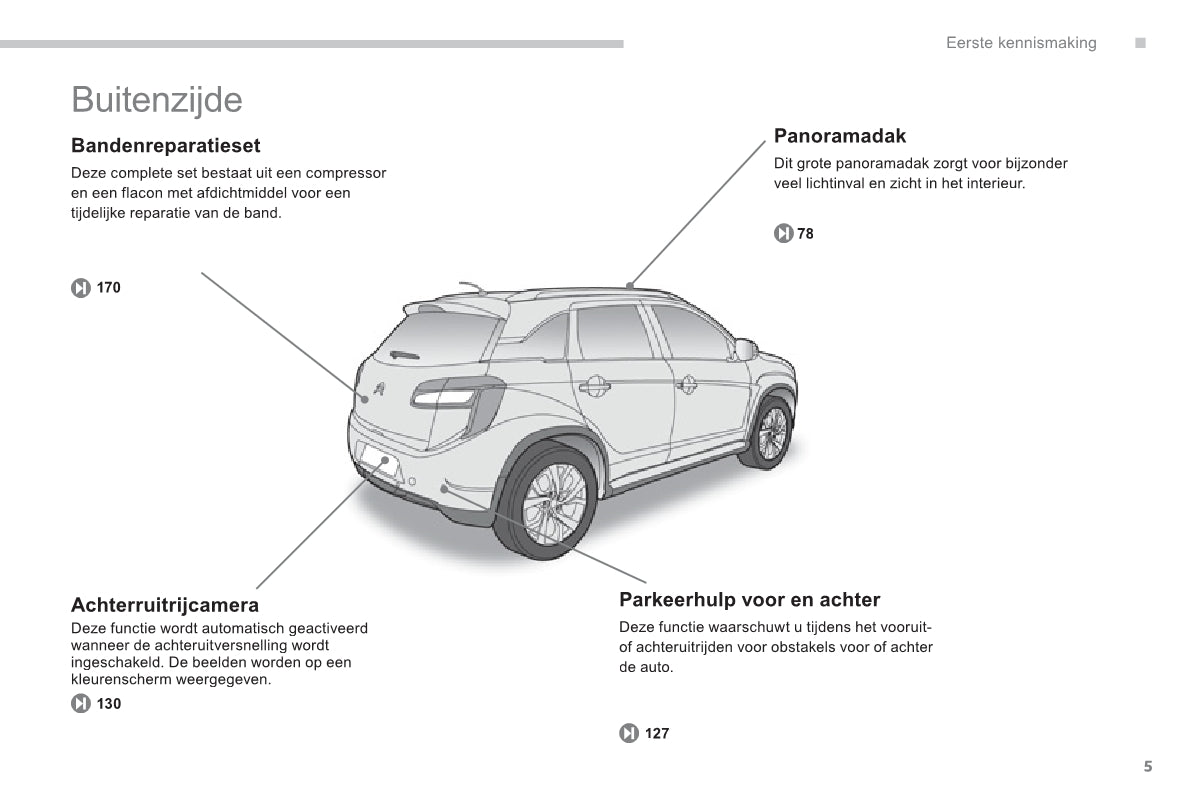 Eerste kennismaking

Buitenzijde

Bandenreparatieset
Deze complete set bestaat uit een compressor en een flacon met afdichtmiddel voor een tijdelijke reparatie van de band.

170

Panoramadak
Dit grote panoramadak zorgt voor bijzonder veel lichtinval en zicht in het interieur.

78

Achterruitrijcamera
Deze functie wordt automatisch geactiveerd wanneer de achteruitversnelling wordt ingeschakeld. De beelden worden op een kleurenscherm weergegeven.

130

Parkeerhulp voor en achter
Deze functie waarschuwt u tijdens het vooruit- of achteruitrijden voor obstakels voor of achter de auto.

127

5