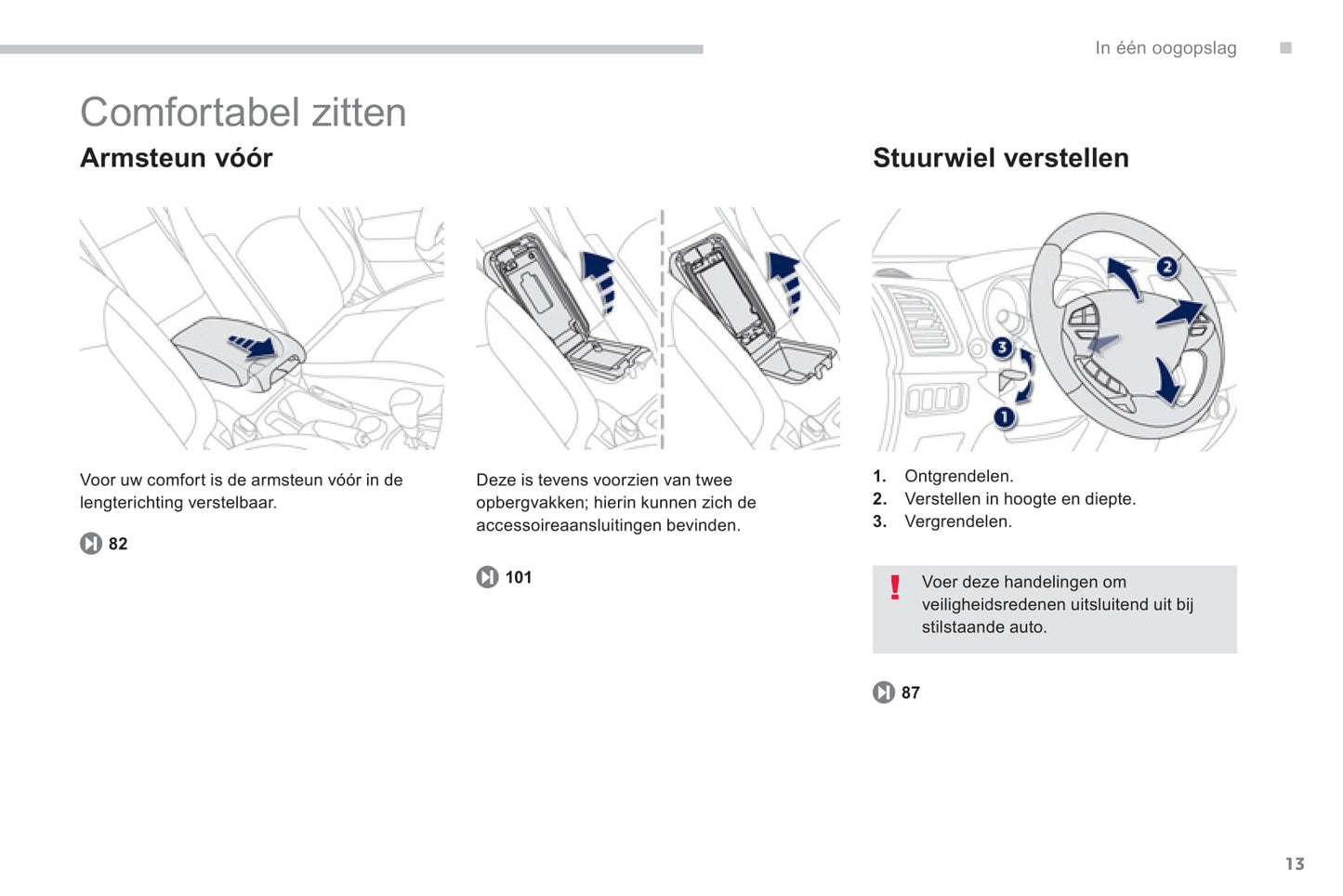 In één oogopslag

Comfortabel zitten

Armsteun vóór

Voor uw comfort is de armsteun vóór in de lengterichting verstelbaar.

82

Deze is tevens voorzien van twee opbergvakken; hierin kunnen zich de accessoireaansluitingen bevinden.

101

Stuurwiel verstellen

2

3

1

1. Ontgrendelen.
2. Verstellen in hoogte en diepte.
3. Vergrendelen.

!

Voer deze handelingen om veiligheidsredenen uitsluitend uit bij stilstaande auto.

87

13