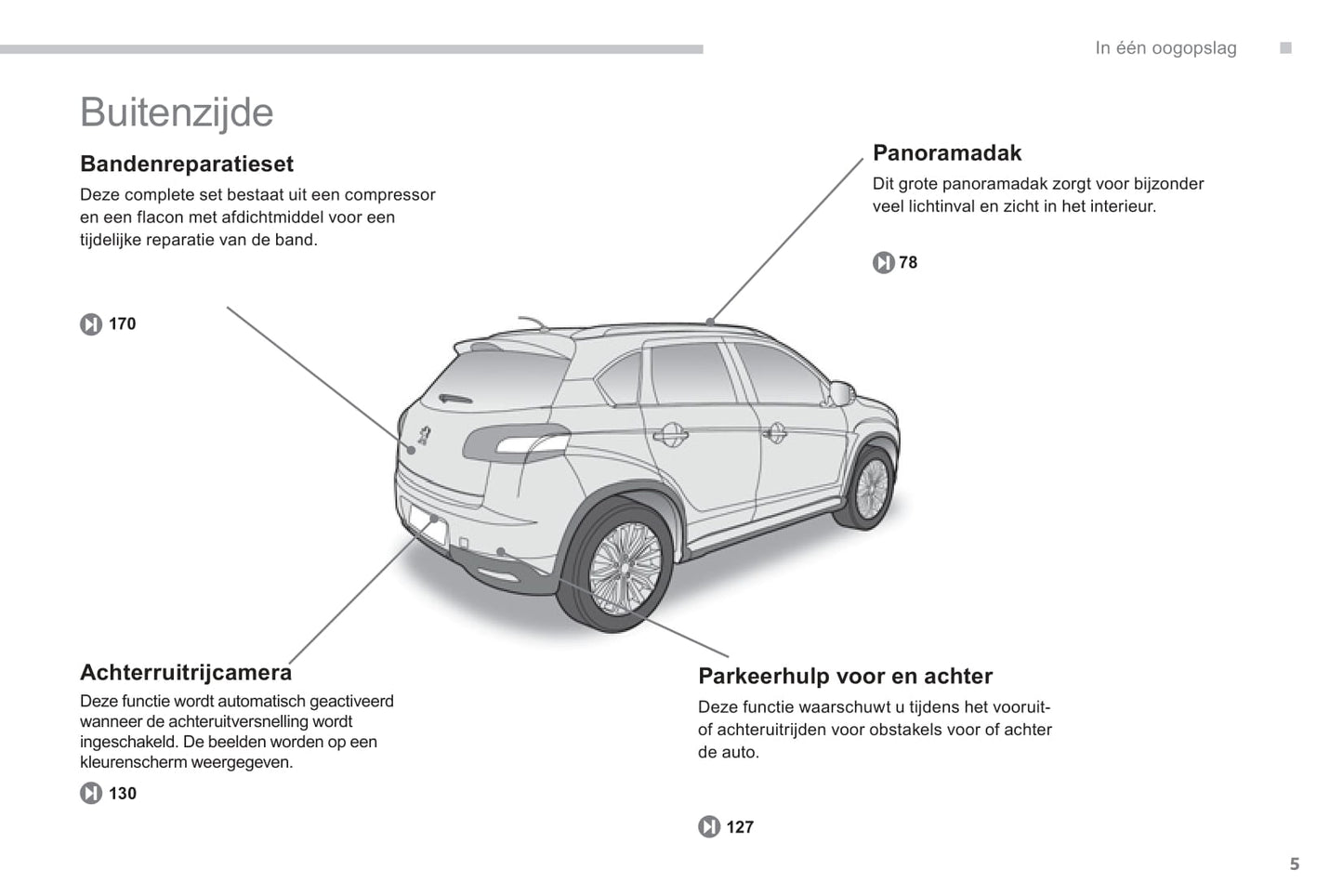 In één oogopslag

Buitenzijde

Bandenreparatieset

Deze complete set bestaat uit een compressor en een flacon met afdichtmiddel voor een tijdelijke reparatie van de band.

170

Panoramadak

Dit grote panoramadak zorgt voor bijzonder veel lichtinval en zicht in het interieur.

78

Achterruitrijcamera

Deze functie wordt automatisch geactiveerd wanneer de achteruitversnelling wordt ingeschakeld. De beelden worden op een kleurenscherm weergegeven.

130

Parkeerhulp voor en achter

Deze functie waarschuwt u tijdens het vooruit- of achteruitrijden voor obstakels voor of achter de auto.

127

5