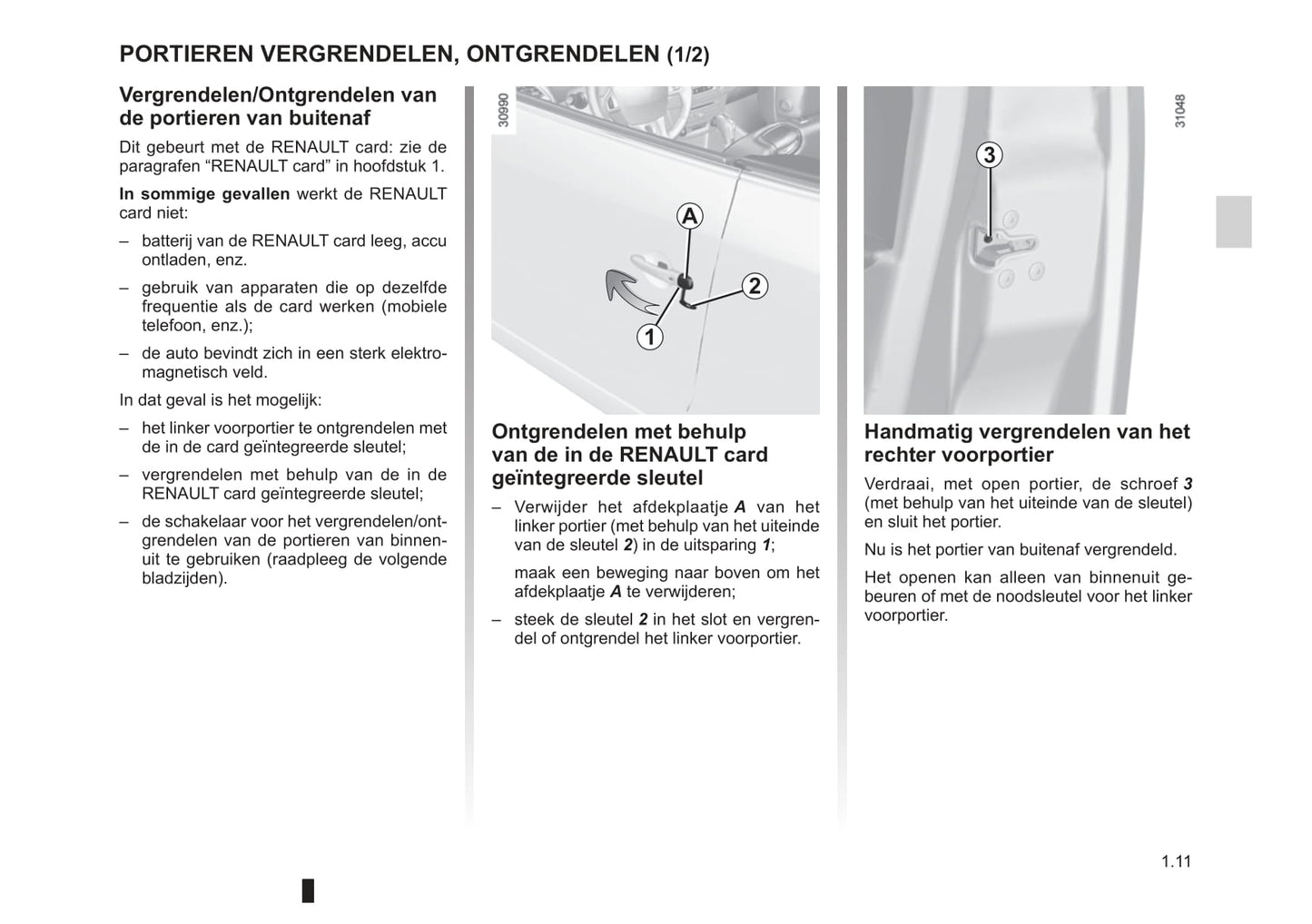 PORTIEREN VERGRENDELEN, ONTGRENDELEN (1/2)

Vergrendelen/Ontgrendelen van de portieren van buitenaf

Dit gebeurt met de RENAULT card: zie de paragrafen “RENAULT card” in hoofdstuk 1.

In sommige gevallen werkt de RENAULT card niet:

– batterij van de RENAULT card leeg, accu ontladen, enz.

– gebruik van apparaten die op dezelfde frequentie als de card werken (mobiele telefoon, enz.);

– de auto bevindt zich in een sterk elektromagnetisch veld.

In dat geval is het mogelijk:

– het linker voorportier te ontgrendelen met de in de card geïntegreerde sleutel;

– vergrendelen met behulp van de in de RENAULT card geïntegreerde sleutel;

– de schakelaar voor het vergrendelen/ontgrendelen van de portieren van binnenuit te gebruiken (raadpleeg de volgende bladzijden).

30990

A

2

1

Ontgrendelen met behulp van de in de RENAULT card geïntegreerde sleutel

– Verwijder het afdekplaatje A van het linker portier (met behulp van het uiteinde van de sleutel 2) in de uitsparing 1;

maak een beweging naar boven om het afdekplaatje A te verwijderen;

– steek de sleutel 2 in het slot en vergrendel of ontgrendel het linker voorportier.

31048

3

Handmatig vergrendelen van het rechter voorportier

Verdraai, met open portier, de schroef 3 (met behulp van het uiteinde van de sleutel) en sluit het portier.

Nu is het portier van buitenaf vergrendeld.

Het openen kan alleen van binnenuit gebeuren of met de noodsleutel voor het linker voorportier.

1.11