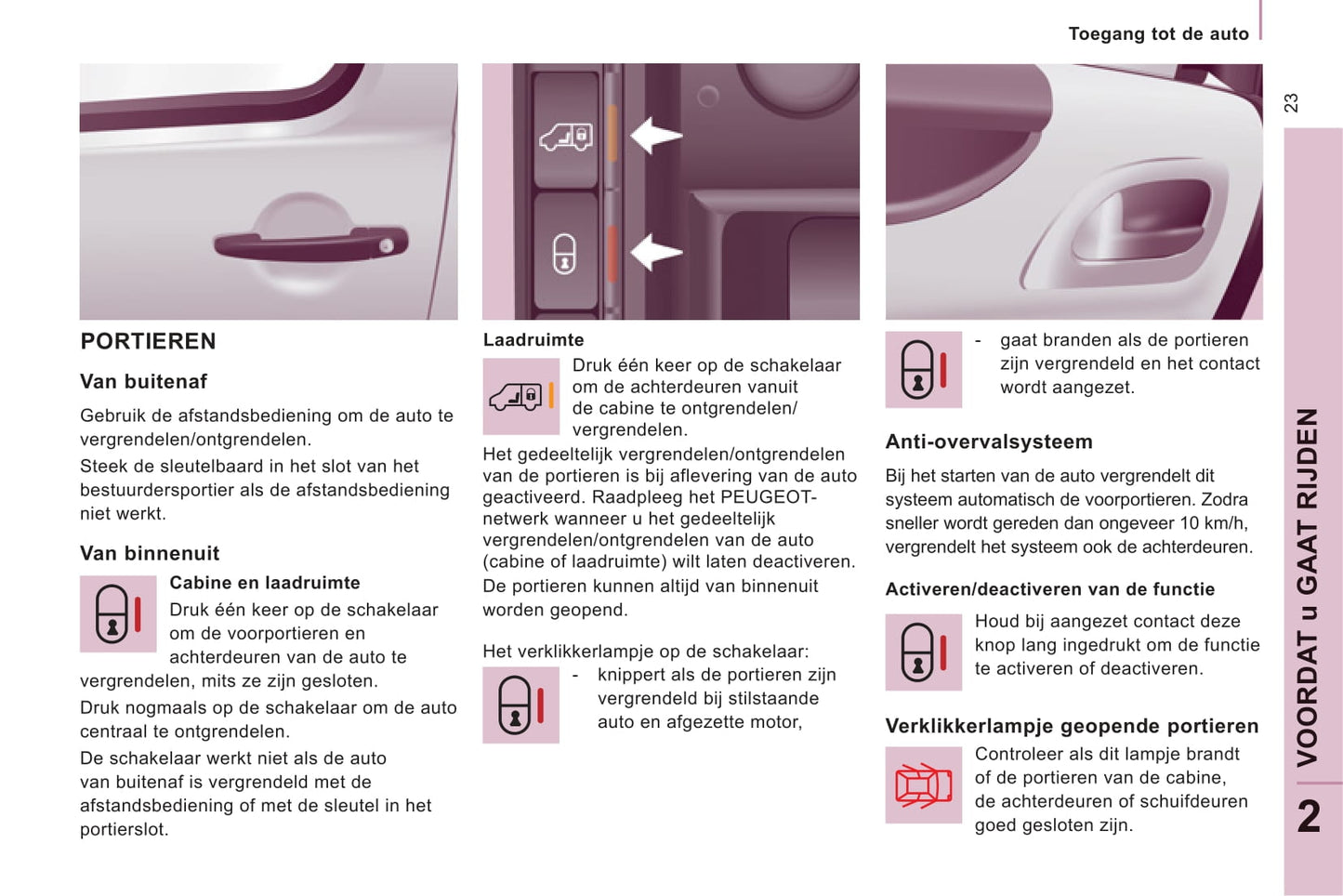 Toegang tot de auto

23

PORTIEREN

Van buitenaf

Gebruik de afstandsbediening om de auto te vergrendelen/ontgrendelen.

Steek de sleutelbaard in het slot van het bestuurdersportier als de afstandsbediening niet werkt.

Van binnenuit

Cabine en laadruimte

Druk één keer op de schakelaar om de voorportieren en achterdeuren van de auto te vergrendelen, mits ze zijn gesloten.

Druk nogmaals op de schakelaar om de auto centraal te ontgrendelen.

De schakelaar werkt niet als de auto van buitenaf is vergrendeld met de afstandsbediening of met de sleutel in het portierslot.

Laadruimte

Druk één keer op de schakelaar om de achterdeuren vanuit de cabine te ontgrendelen/ vergrendelen.

Het gedeeltelijk vergrendelen/ontgrendelen van de portieren is bij aflevering van de auto geactiveerd. Raadpleeg het PEUGEOT-netwerk wanneer u het gedeeltelijk vergrendelen/ontgrendelen van de auto (cabine of laadruimte) wilt laten deactiveren.

De portieren kunnen altijd van binnenuit worden geopend.

Het verklikkerlampje op de schakelaar:

- knippert als de portieren zijn vergrendeld bij stilstaande auto en afgezette motor,

- gaat branden als de portieren zijn vergrendeld en het contact wordt aangezet.

Anti-overvalsysteem

Bij het starten van de auto vergrendelt dit systeem automatisch de voorportieren. Zodra sneller wordt gereden dan ongeveer 10 km/h, vergrendelt het systeem ook de achterdeuren.

Activeren/deactiveren van de functie

Houd bij aangezet contact deze knop lang ingedrukt om de functie te activeren of deactiveren.

Verklikkerlampje geopende portieren

Controleer als dit lampje brandt of de portieren van de cabine, de achterdeuren of schuifdeuren goed gesloten zijn.

VOORDAT u GAAT RIJDEN

2