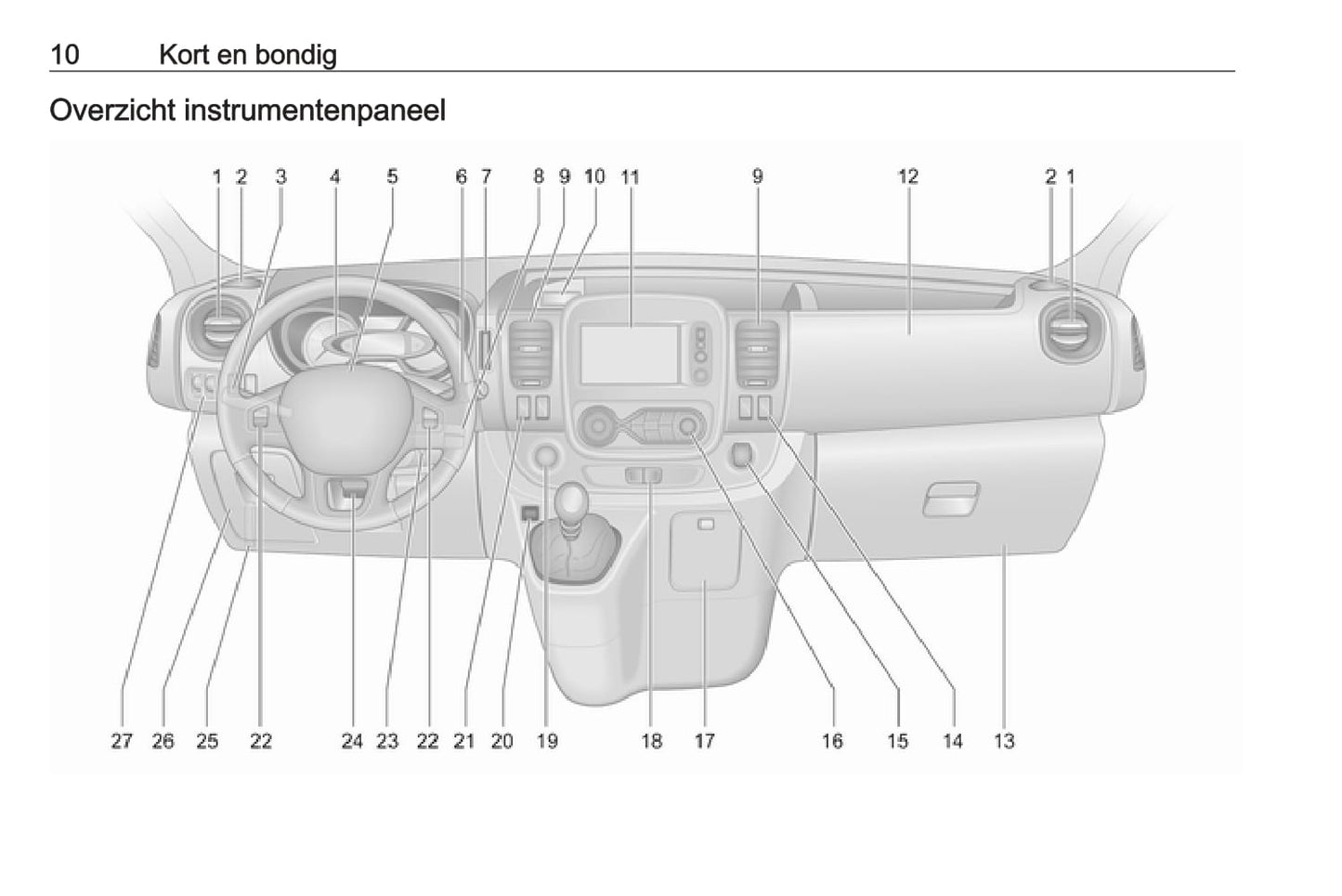 10 Kort en bondig

Overzicht instrumentenpaneel

1 2 3 4 5 6 7 8 9 10 11 9 12 2 1

27 26 25 22 24 23 22 21 20 19 18 17 16 15 14 13