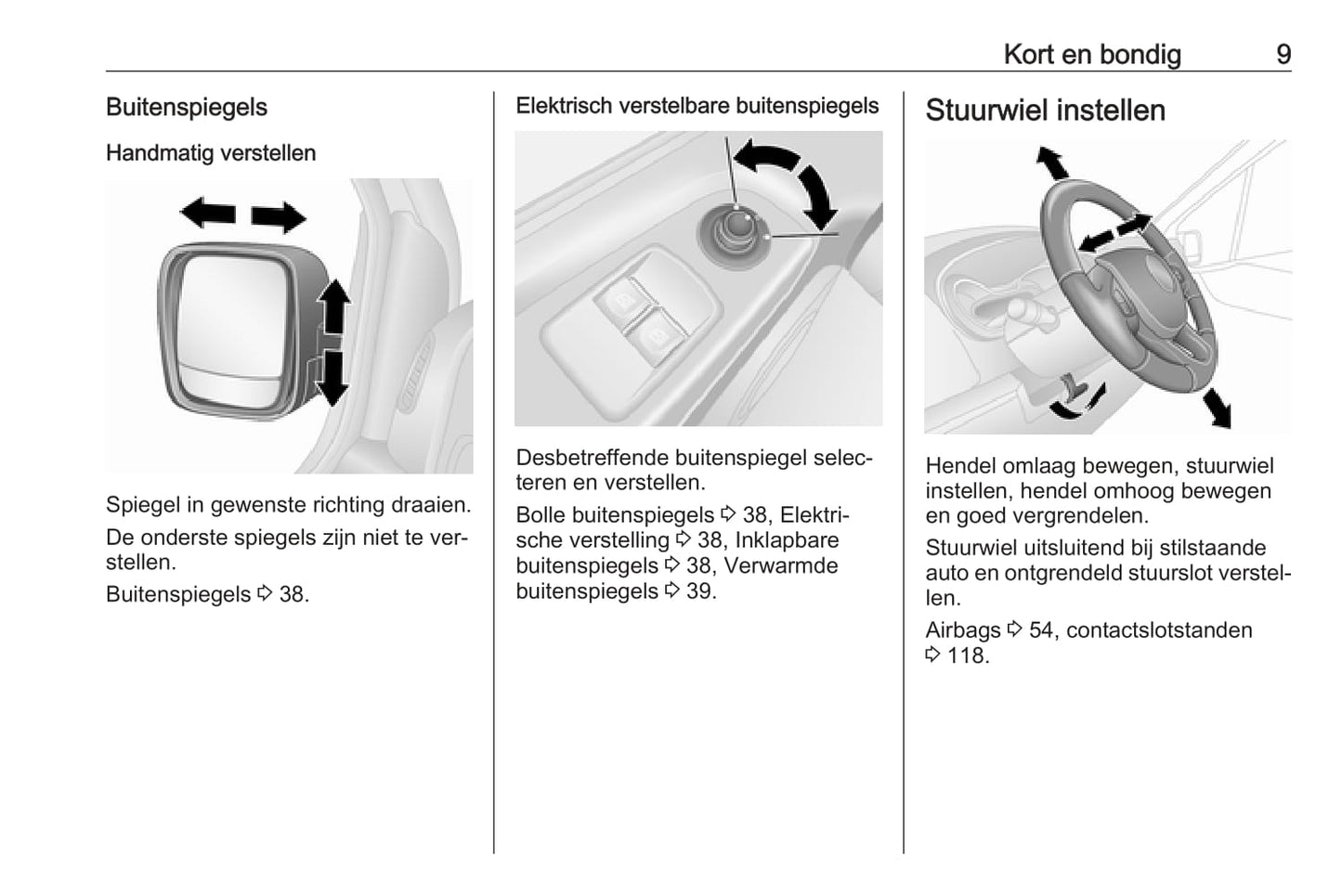 Kort en bondig 9

Buitenspiegels

Handmatig verstellen

Spiegel in gewenste richting draaien.

De onderste spiegels zijn niet te verstellen.

Buitenspiegels ⇨ 38.

Elektrisch verstelbare buitenspiegels

Desbetreffende buitenspiegel selecteren en verstellen.

Bolle buitenspiegels ⇨ 38, Elektrische verstelling ⇨ 38, Inklapbare buitenspiegels ⇨ 38, Verwarmde buitenspiegels ⇨ 39.

Stuurwiel instellen

Hendel omlaag bewegen, stuurwiel instellen, hendel omhoog bewegen en goed vergrendelen.

Stuurwiel uitsluitend bij stilstaande auto en ontgrendeld stuurslot verstellen.

Airbags ⇨ 54, contactslotstanden ⇨ 118.