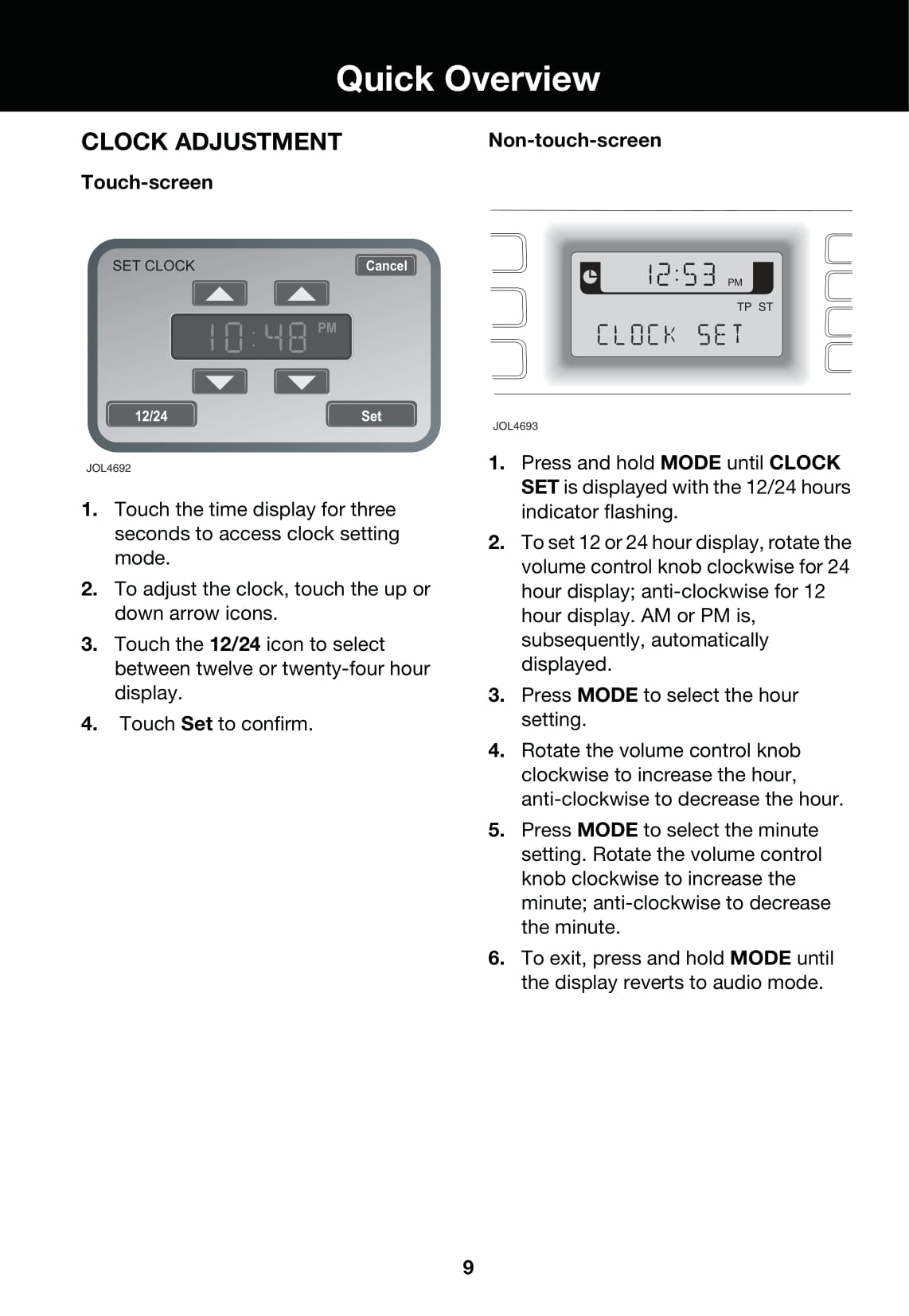 Quick Overview

CLOCK ADJUSTMENT

Touch-screen

SET CLOCK
Cancel
10:48 PM
12/24
Set

JOL4692

1. Touch the time display for three seconds to access clock setting mode.

2. To adjust the clock, touch the up or down arrow icons.

3. Touch the 12/24 icon to select between twelve or twenty-four hour display.

4. Touch Set to confirm.

Non-touch-screen

12:53 PM
TP ST
CLOCK SET

JOL4693

1. Press and hold MODE until CLOCK SET is displayed with the 12/24 hours indicator flashing.

2. To set 12 or 24 hour display, rotate the volume control knob clockwise for 24 hour display; anti-clockwise for 12 hour display. AM or PM is, subsequently, automatically displayed.

3. Press MODE to select the hour setting.

4. Rotate the volume control knob clockwise to increase the hour, anti-clockwise to decrease the hour.

5. Press MODE to select the minute setting. Rotate the volume control knob clockwise to increase the minute; anti-clockwise to decrease the minute.

6. To exit, press and hold MODE until the display reverts to audio mode.

9