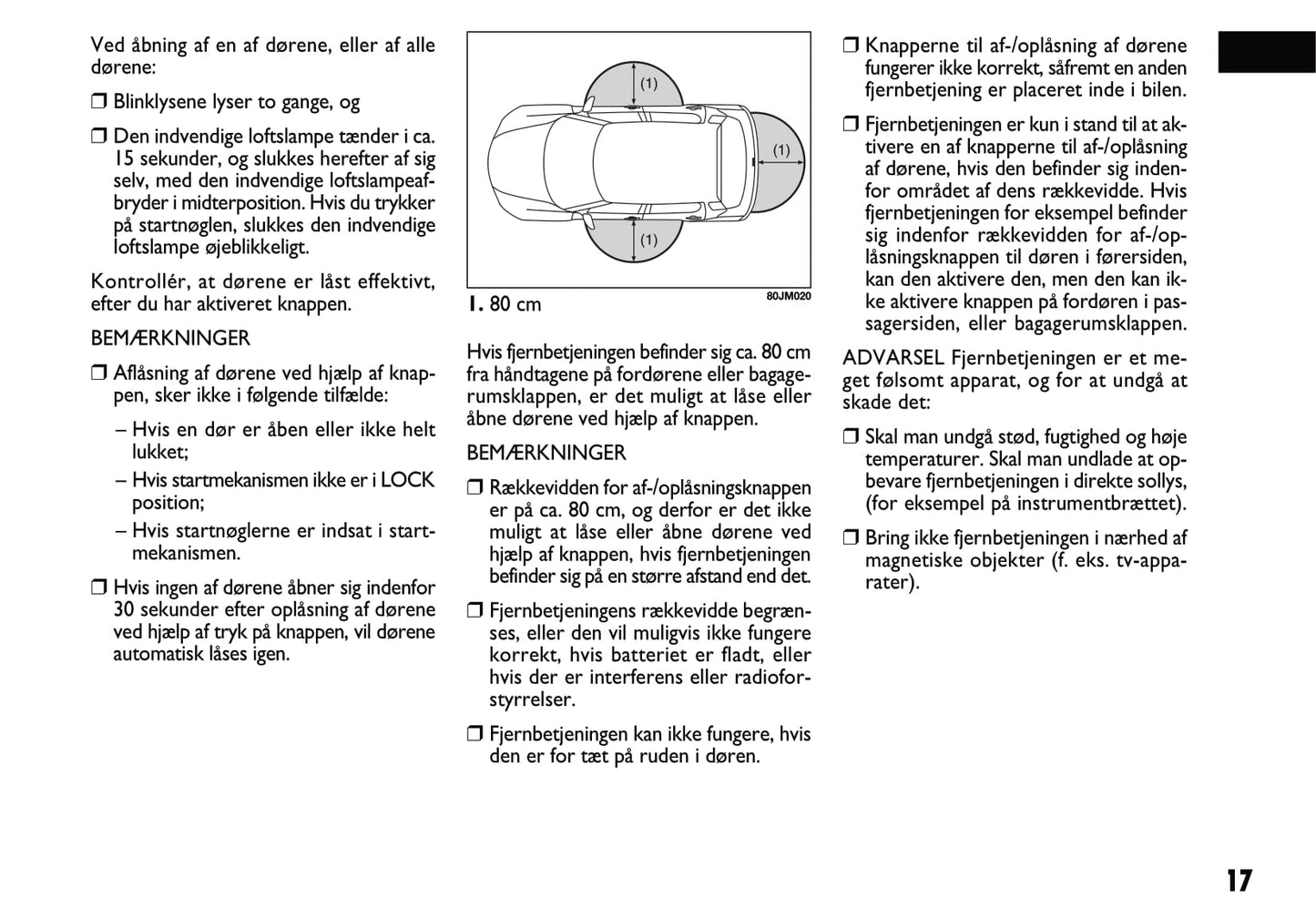 Ved åbning af en af dørene, eller af alle dørene:

❒ Blinklysene lyser to gange, og

❒ Den indvendige loftslampe tænder i ca. 15 sekunder, og slukkes herefter af sig selv, med den indvendige loftslampeafbryder i midterposition. Hvis du trykker på startnøglen, slukkes den indvendige loftslampe øjeblikkeligt.

Kontrollér, at dørene er låst effektivt, efter du har aktiveret knappen.

BEMÆRKNINGER

❒ Aflåsning af dørene ved hjælp af knappen, sker ikke i følgende tilfælde:

– Hvis en dør er åben eller ikke helt lukket;

– Hvis startmekanismen ikke er i LOCK position;

– Hvis startnøglerne er indsat i startmekanismen.

❒ Hvis ingen af dørene åbner sig indenfor 30 sekunder efter oplåsning af dørene ved hjælp af tryk på knappen, vil dørene automatisk låses igen.

(1)

(1)

(1)

80JM020

1. 80 cm

Hvis fjernbetjeningen befinder sig ca. 80 cm fra håndtagene på fordørene eller bagagerumsklappen, er det muligt at låse eller åbne dørene ved hjælp af knappen.

BEMÆRKNINGER

❒ Rækkevidden for af-/oplåsningsknappen er på ca. 80 cm, og derfor er det ikke muligt at låse eller åbne dørene ved hjælp af knappen, hvis fjernbetjeningen befinder sig på en større afstand end det.

❒ Fjernbetjeningens rækkevidde begrænses, eller den vil muligvis ikke fungere korrekt, hvis batteriet er fladt, eller hvis der er interferens eller radioforstyrrelser.

❒ Fjernbetjeningen kan ikke fungere, hvis den er for tæt på ruden i døren.

❒ Knapperne til af-/oplåsning af dørene fungerer ikke korrekt, såfremt en anden fjernbetjening er placeret inde i bilen.

❒ Fjernbetjeningen er kun i stand til at aktivere en af knapperne til af-/oplåsning af dørene, hvis den befinder sig indenfor området af dens rækkevidde. Hvis fjernbetjeningen for eksempel befinder sig indenfor rækkevidden for af-/oplåsningsknappen til døren i førersiden, kan den aktivere den, men den kan ikke aktivere knappen på fordøren i passagersiden, eller bagagerumsklappen.

ADVARSEL Fjernbetjeningen er et meget følsomt apparat, og for at undgå at skade det:

❒ Skal man undgå stød, fugtighed og høje temperaturer. Skal man undlade at opbevare fjernbetjeningen i direkte sollys, (for eksempel på instrumentbrættet).

❒ Bring ikke fjernbetjeningen i nærhed af magnetiske objekter (f. eks. tv-apparater).

17