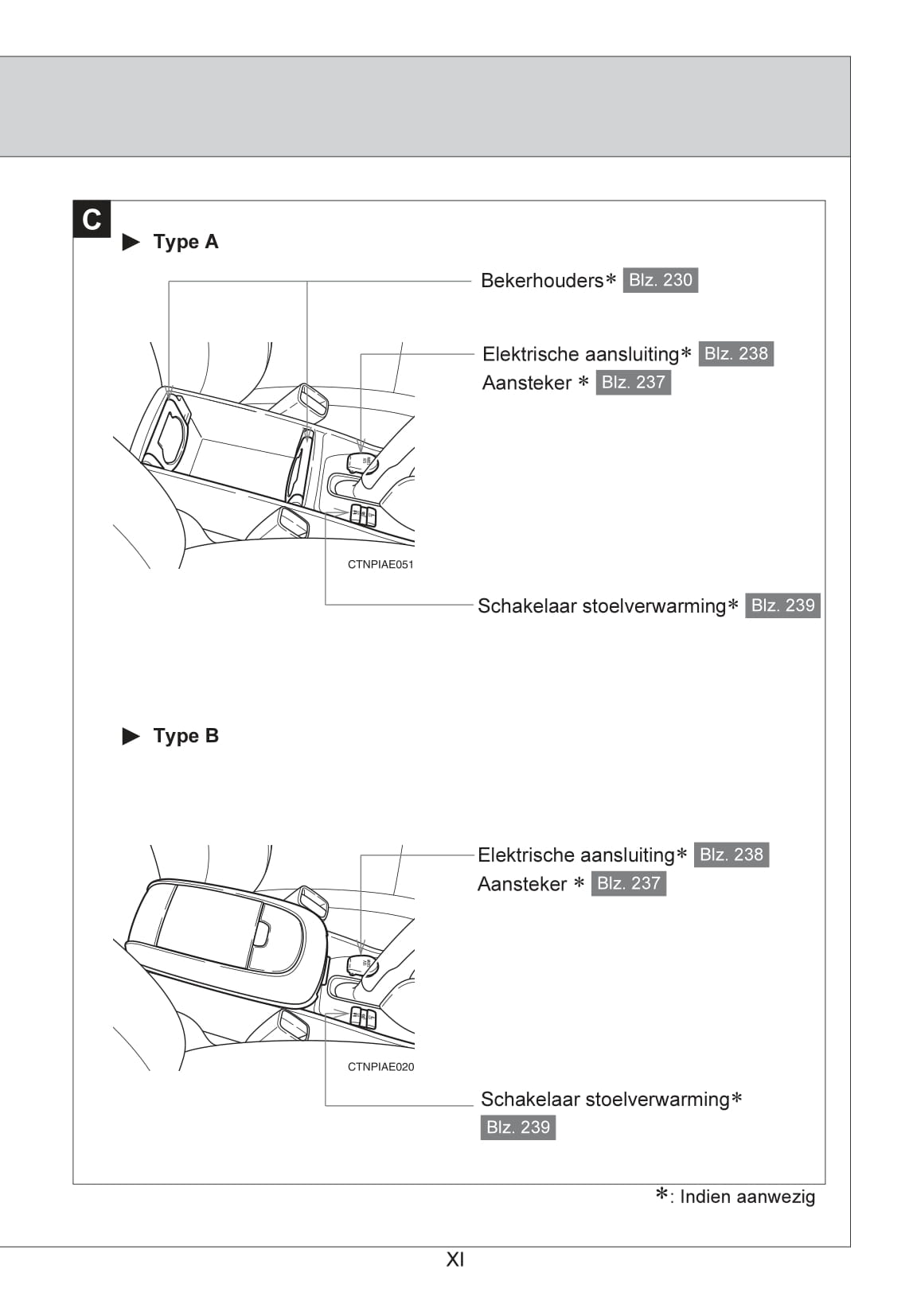 C

▶ Type A

Bekerhouders* Blz. 230

Elektrische aansluiting* Blz. 238
Aansteker * Blz. 237

CTNPIAE051

Schakelaar stoelverwarming* Blz. 239

▶ Type B

Elektrische aansluiting* Blz. 238
Aansteker * Blz. 237

CTNPIAE020

Schakelaar stoelverwarming*
Blz. 239

*: Indien aanwezig

XI