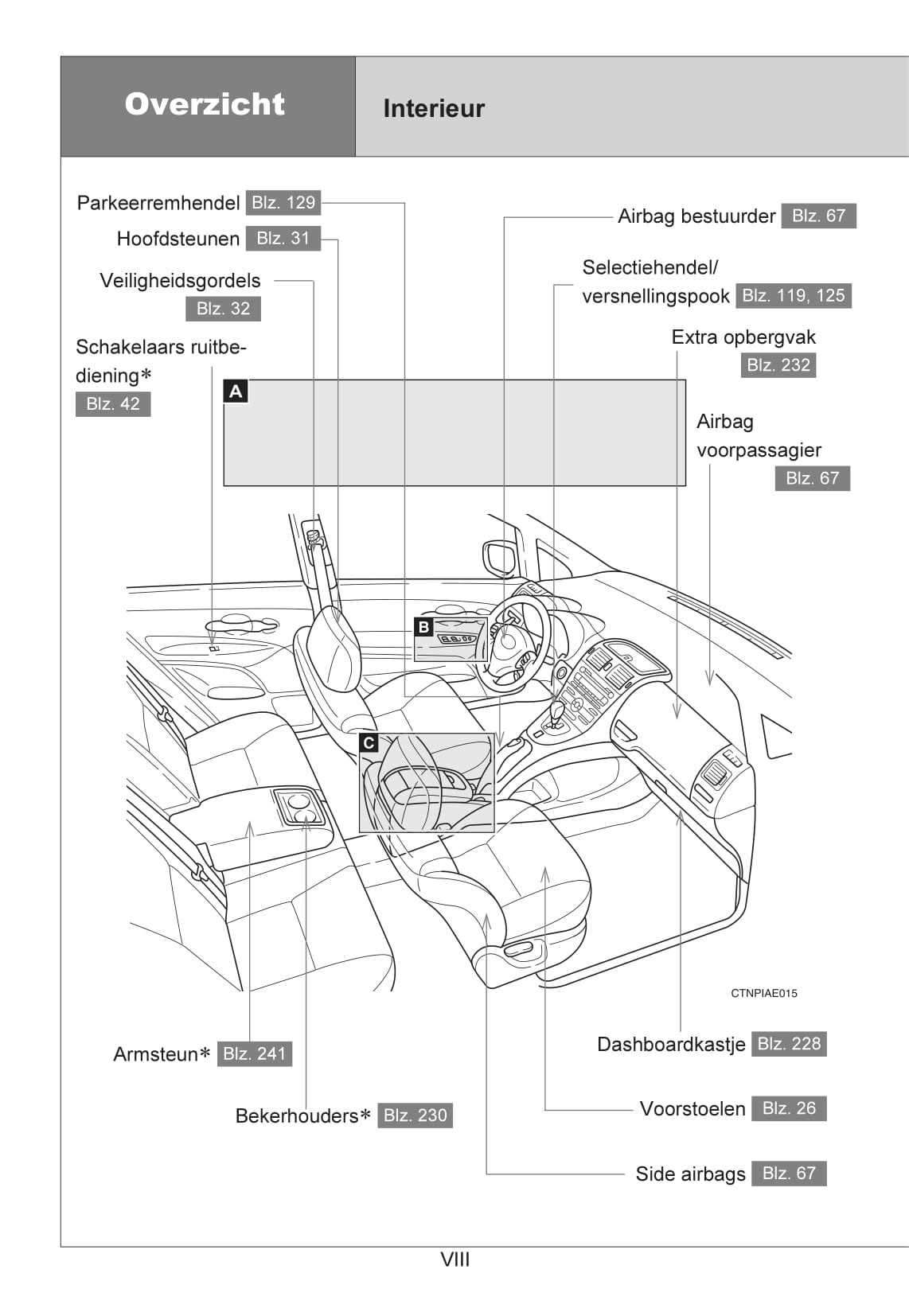 Overzicht

Interieur

Parkeerremhendel Blz. 129

Hoofdsteunen Blz. 31

Veiligheidsgordels Blz. 32

Schakelaars ruitbediening* Blz. 42

Airbag bestuurder Blz. 67

Selectiehendel/ versnellingspook Blz. 119, 125

Extra opbergvak Blz. 232

Airbag voorpassagier Blz. 67

A

B

C

CTNPIAE015

Armsteun* Blz. 241

Bekerhouders* Blz. 230

Dashboardkastje Blz. 228

Voorstoelen Blz. 26

Side airbags Blz. 67

VIII