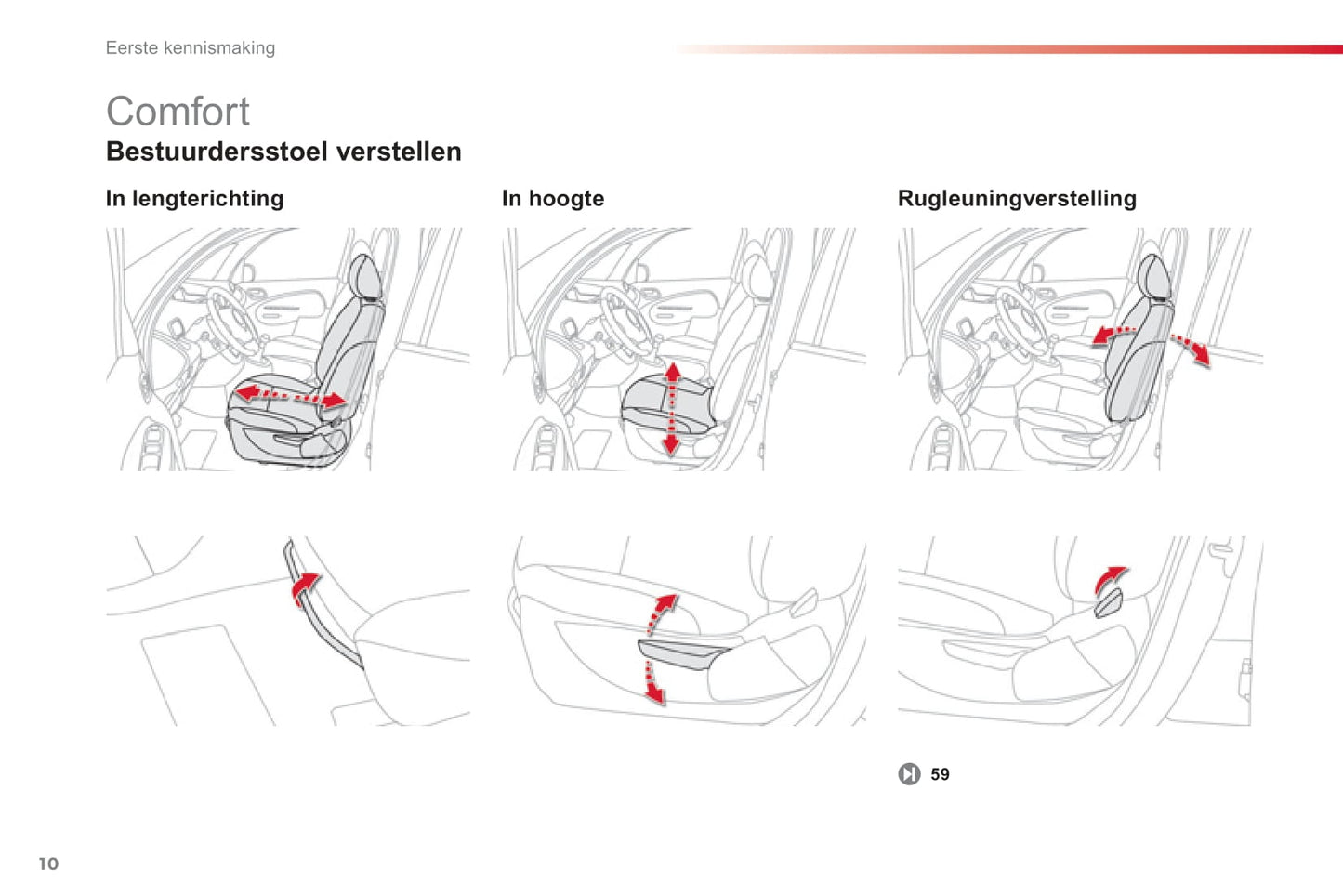 Eerste kennismaking

Comfort

Bestuurdersstoel verstellen

In lengterichting

In hoogte

Rugleuningverstelling

59

10