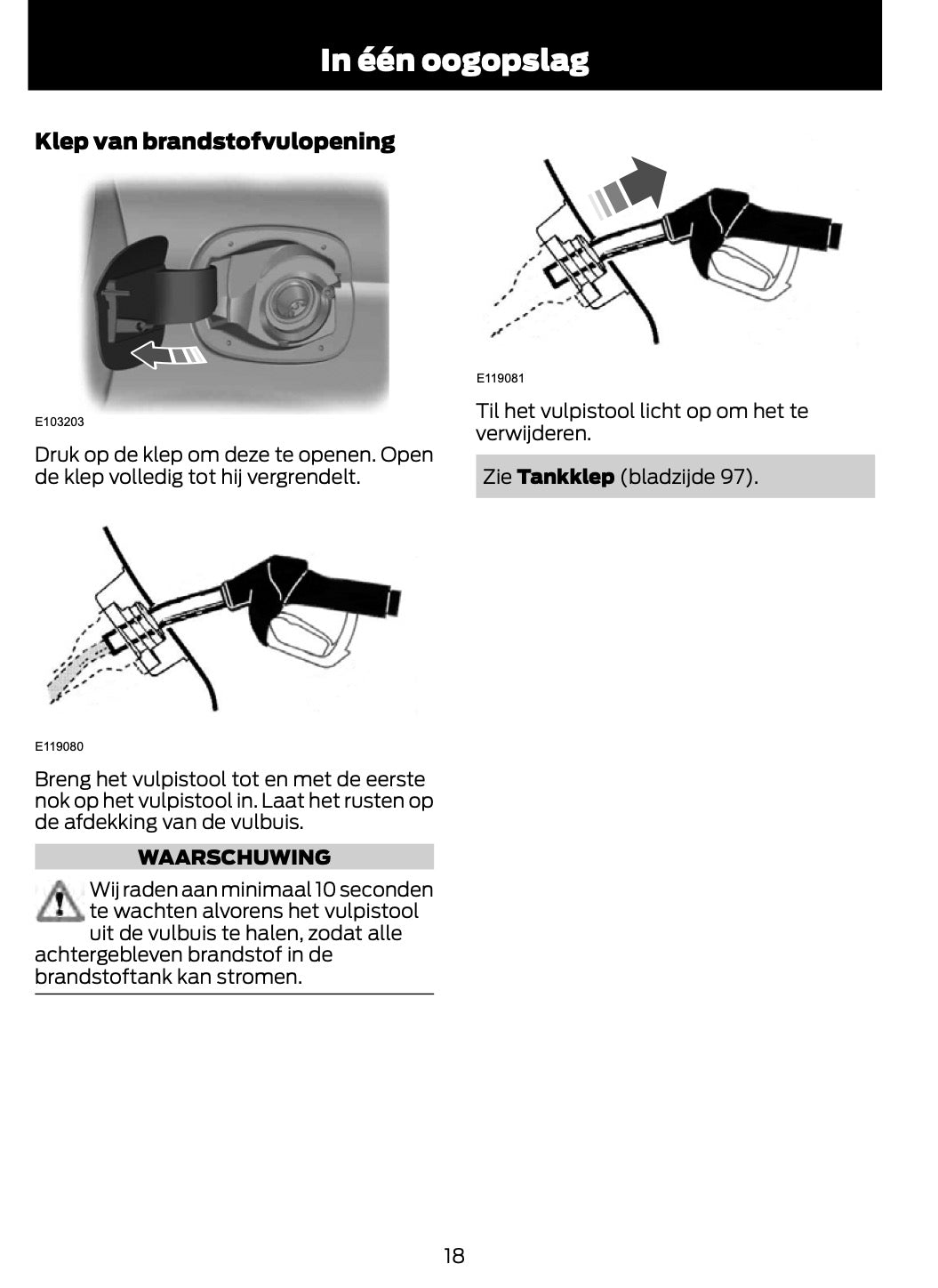 In één oogopslag

Klep van brandstofvulopening

E103203

Druk op de klep om deze te openen. Open de klep volledig tot hij vergrendelt.

E119080

Breng het vulpistool tot en met de eerste nok op het vulpistool in. Laat het rusten op de afdekking van de vulbuis.

WAARSCHUWING

Wij raden aan minimaal 10 seconden te wachten alvorens het vulpistool uit de vulbuis te halen, zodat alle achtergebleven brandstof in de brandstoftank kan stromen.

E119081

Til het vulpistool licht op om het te verwijderen.

Zie **Tankklep** (bladzijde 97).

18