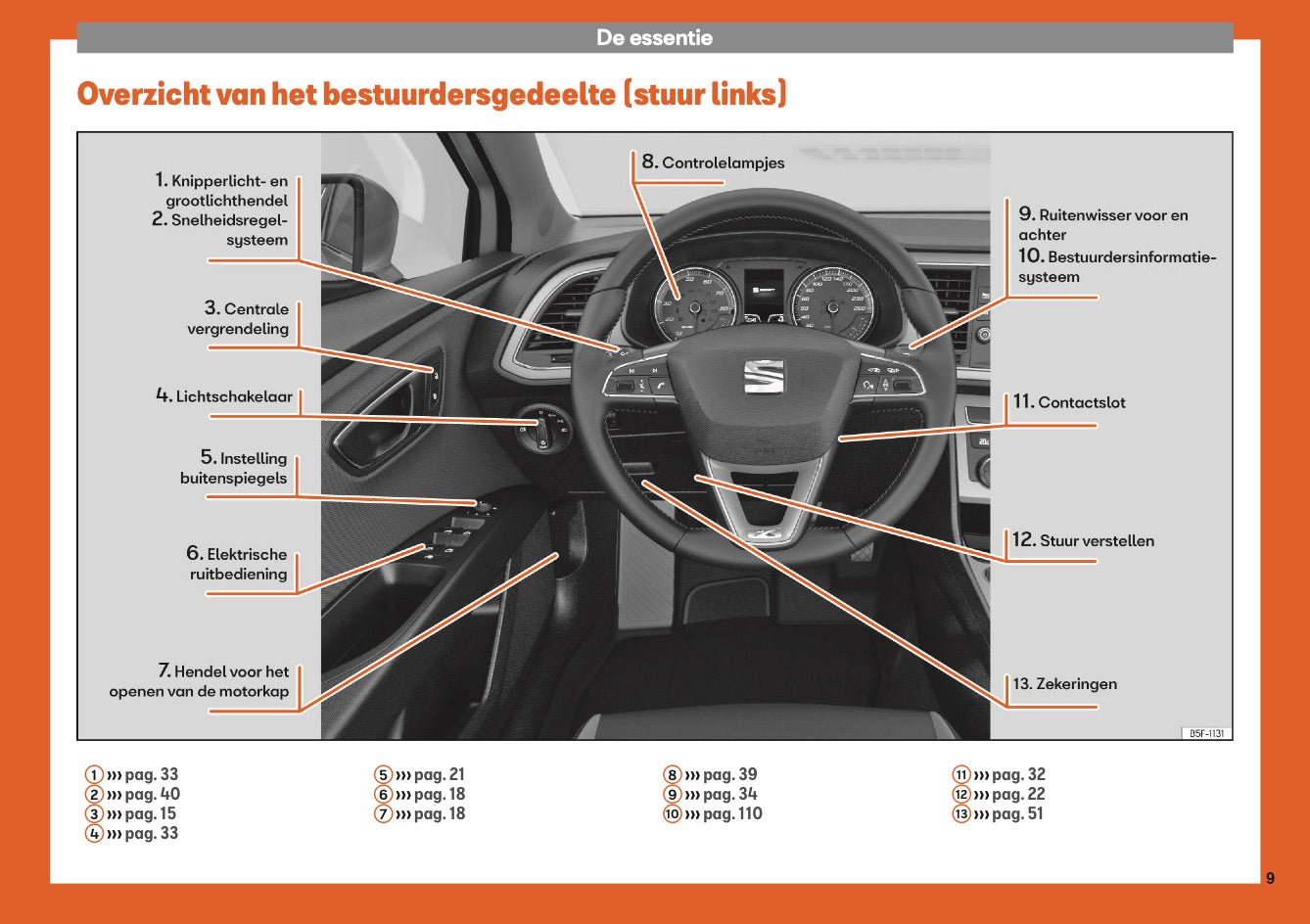 De essentie

Overzicht van het bestuurdersgedeelte (stuur links)

1. Knipperlicht- en grootlichthendel
2. Snelheidsregelsysteem

3. Centrale vergrendeling

4. Lichtschakelaar

5. Instelling buitenspiegels

6. Elektrische ruitbediening

7. Hendel voor het openen van de motorkap

8. Controlelampjes

9. Ruitenwisser voor en achter
10. Bestuurdersinformatiesysteem

11. Contactslot

12. Stuur verstellen

13. Zekeringen

B5F-1131

1 ››› pag. 33
2 ››› pag. 40
3 ››› pag. 15
4 ››› pag. 33

5 ››› pag. 21
6 ››› pag. 18
7 ››› pag. 18

8 ››› pag. 39
9 ››› pag. 34
10 ››› pag. 110

11 ››› pag. 32
12 ››› pag. 22
13 ››› pag. 51

9