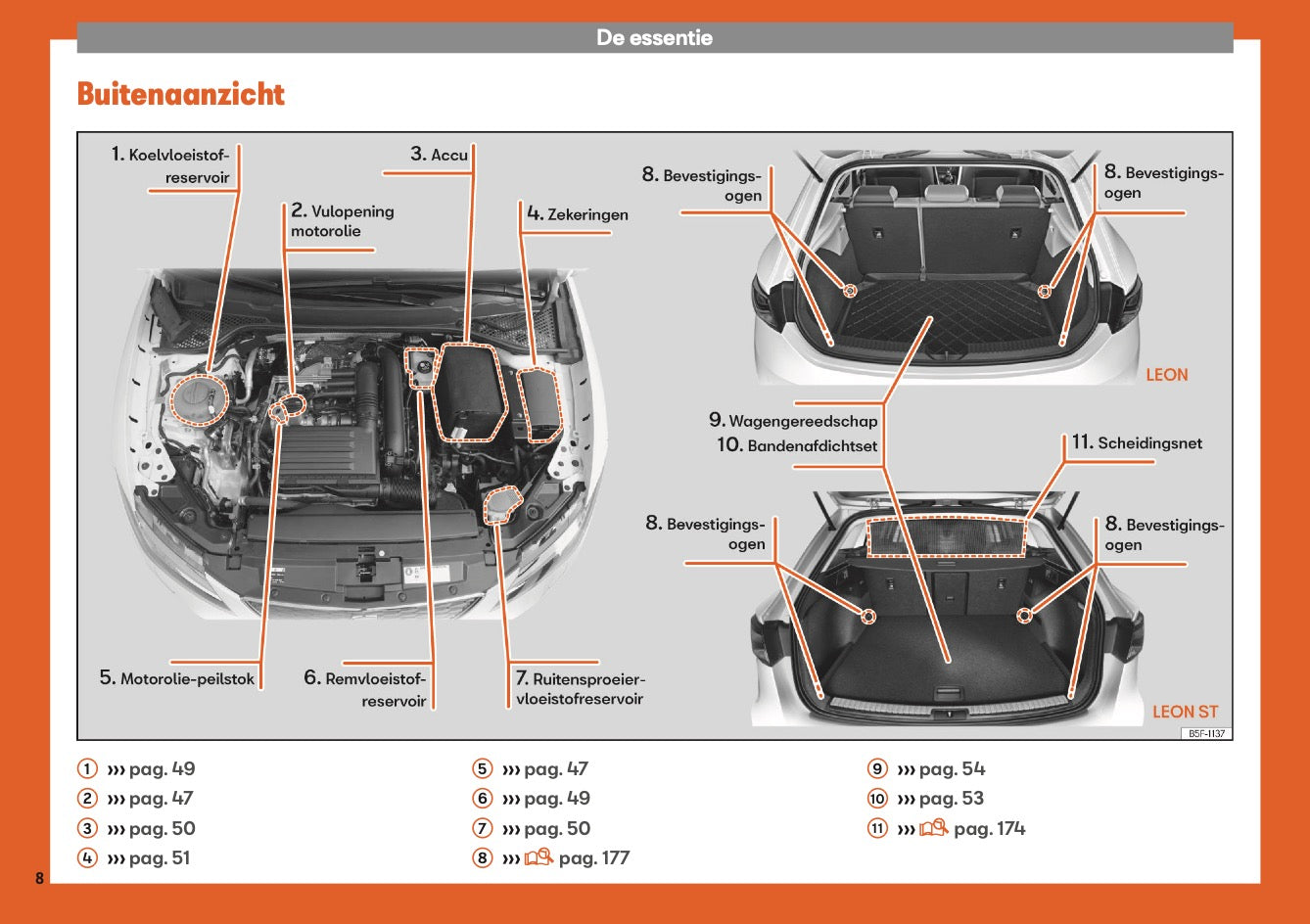 De essentie

Buitenaanzicht

1. Koelvloeistofreservoir

2. Vulopening motorolie

3. Accu

4. Zekeringen

5. Motorolie-peilstok

6. Remvloeistofreservoir

7. Ruitensproeiervloeistofreservoir

8. Bevestigingsogen

8. Bevestigingsogen

LEON

9. Wagengereedschap

10. Bandenafdichtset

11. Scheidingsnet

8. Bevestigingsogen

8. Bevestigingsogen

LEON ST

B5F-1137

1 ››› pag. 49
2 ››› pag. 47
3 ››› pag. 50
4 ››› pag. 51
5 ››› pag. 47
6 ››› pag. 49
7 ››› pag. 50
8 ››› pag. 177
9 ››› pag. 54
10 ››› pag. 53
11 ››› pag. 174

8