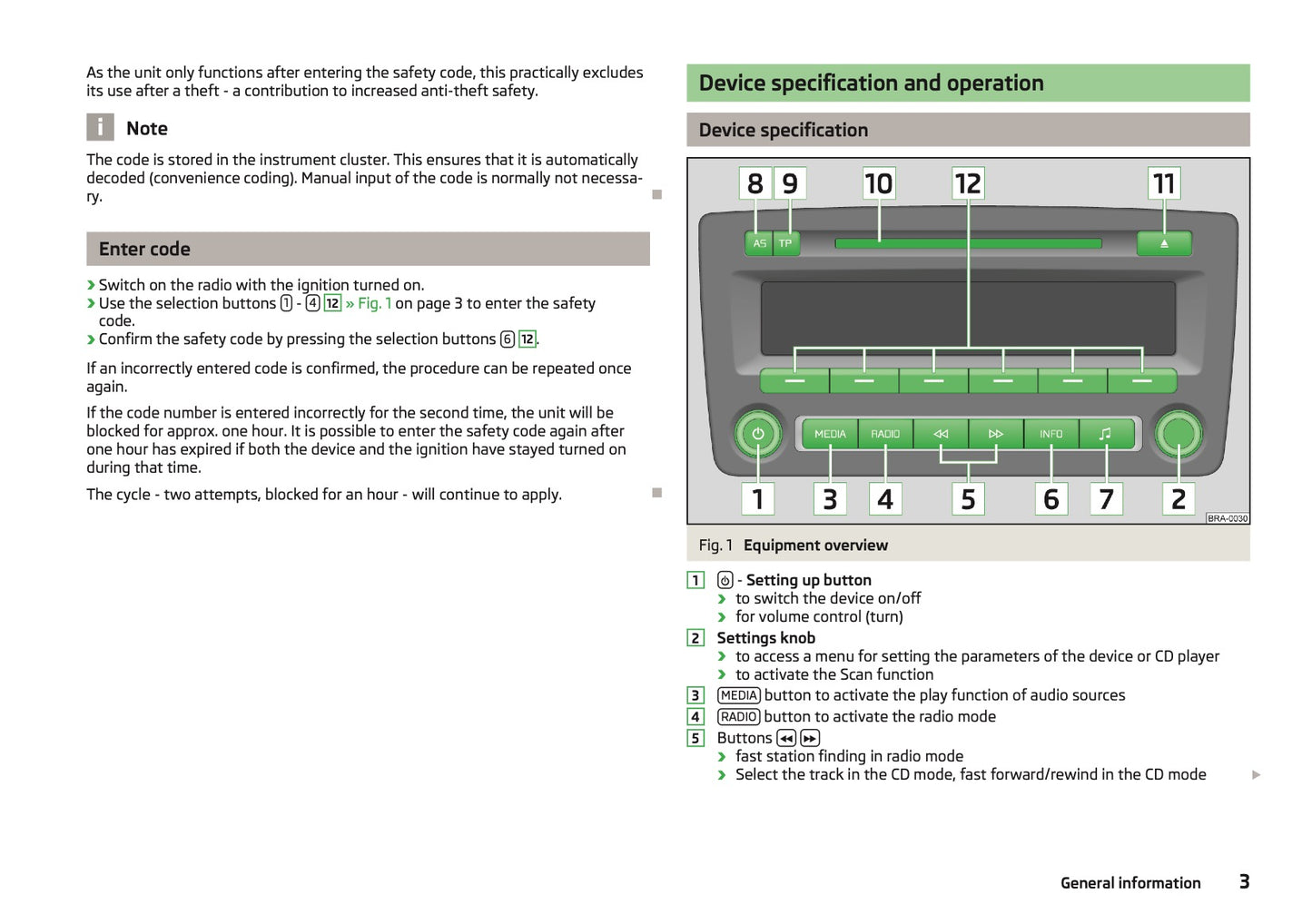 As the unit only functions after entering the safety code, this practically excludes its use after a theft - a contribution to increased anti-theft safety.

Note

The code is stored in the instrument cluster. This ensures that it is automatically decoded (convenience coding). Manual input of the code is normally not necessary.

Enter code

› Switch on the radio with the ignition turned on.
› Use the selection buttons 1 - 4 12 » Fig. 1 on page 3 to enter the safety code.
› Confirm the safety code by pressing the selection buttons 6 12.

If an incorrectly entered code is confirmed, the procedure can be repeated once again.

If the code number is entered incorrectly for the second time, the unit will be blocked for approx. one hour. It is possible to enter the safety code again after one hour has expired if both the device and the ignition have stayed turned on during that time.

The cycle - two attempts, blocked for an hour - will continue to apply.

Device specification and operation

Device specification

8 9 10 12 11
AS TP
MEDIA RADIO INFO
1 3 4 5 6 7 2
BRA-0030

Fig. 1 Equipment overview

1 - Setting up button
› to switch the device on/off
› for volume control (turn)
2 Settings knob
› to access a menu for setting the parameters of the device or CD player
› to activate the Scan function
3 MEDIA button to activate the play function of audio sources
4 RADIO button to activate the radio mode
5 Buttons
› fast station finding in radio mode
› Select the track in the CD mode, fast forward/rewind in the CD mode

General information 3