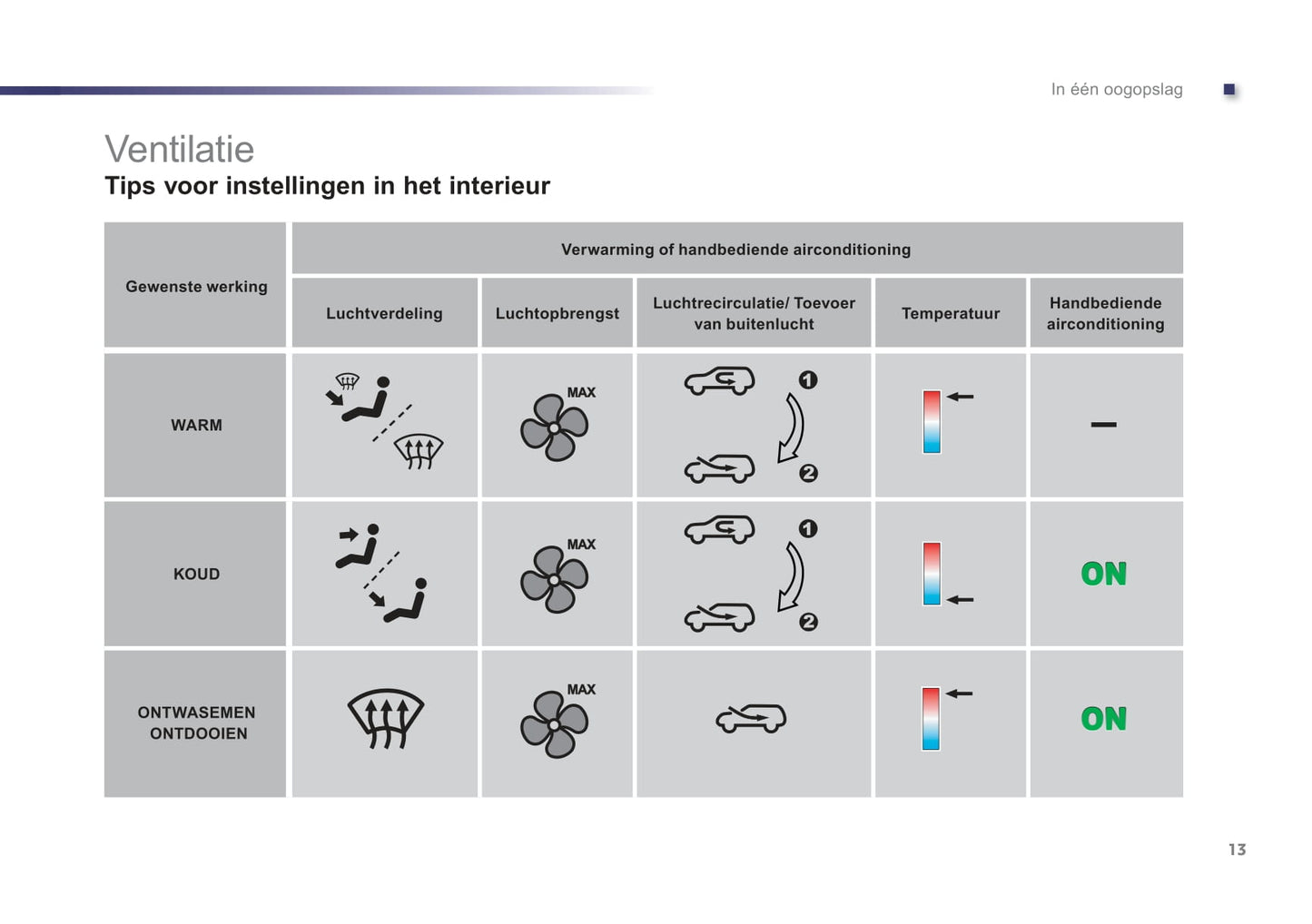 In één oogopslag

Ventilatie
Tips voor instellingen in het interieur

| Gewenste werking | Verwarming of handbediende airconditioning | | | | |
|---|---|---|---|---|---|
| | Luchtverdeling | Luchtopbrengst | Luchtrecirculatie/ Toevoer van buitenlucht | Temperatuur | Handbediende airconditioning |
| WARM | | MAX | 1 2 | | – |
| KOUD | | MAX | 1 2 | | ON |
| ONTWASEMEN ONTDOOIEN | | MAX | | | ON |

13