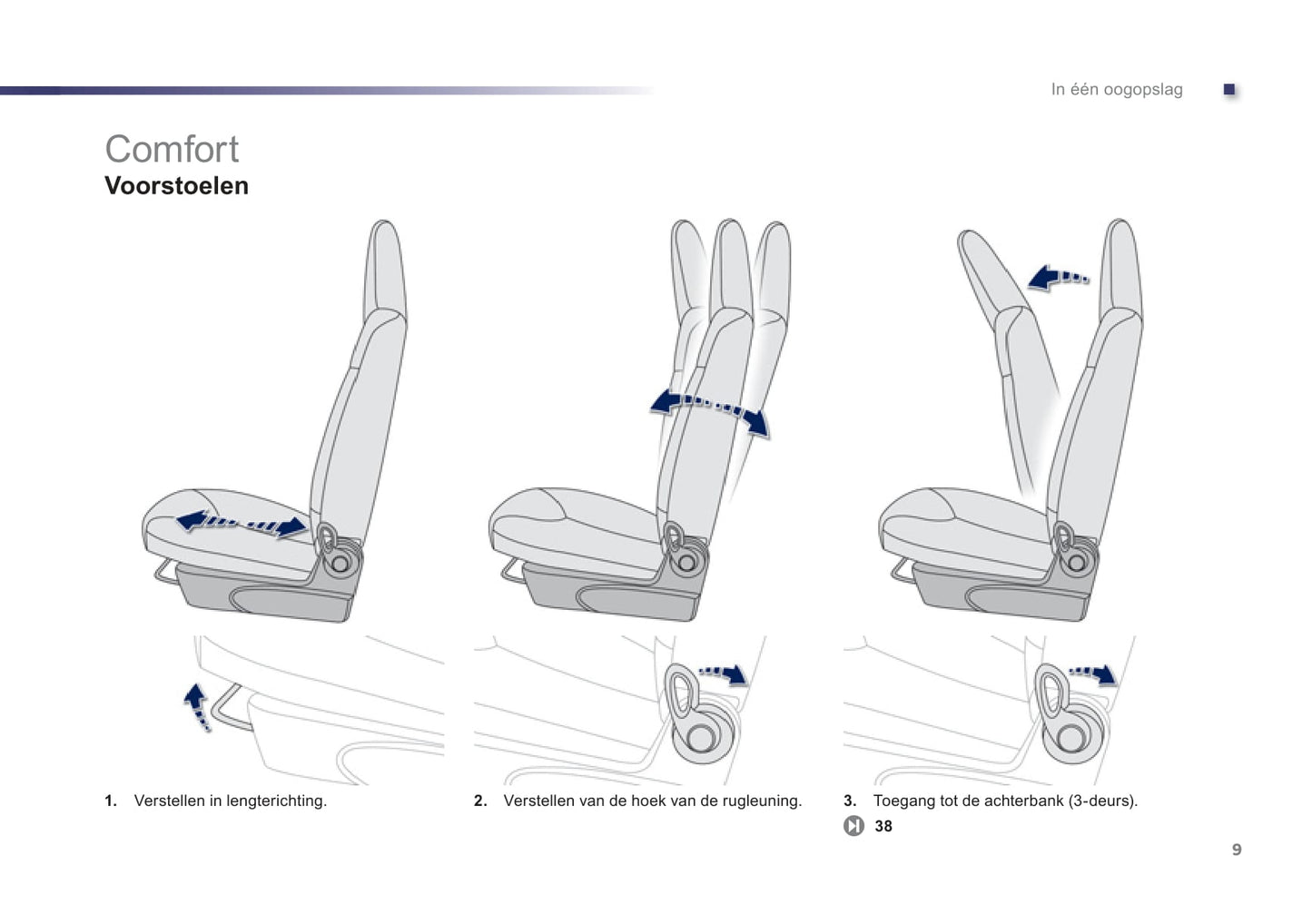 In één oogopslag

Comfort

Voorstoelen

1. Verstellen in lengterichting.

2. Verstellen van de hoek van de rugleuning.

3. Toegang tot de achterbank (3-deurs).

38

9