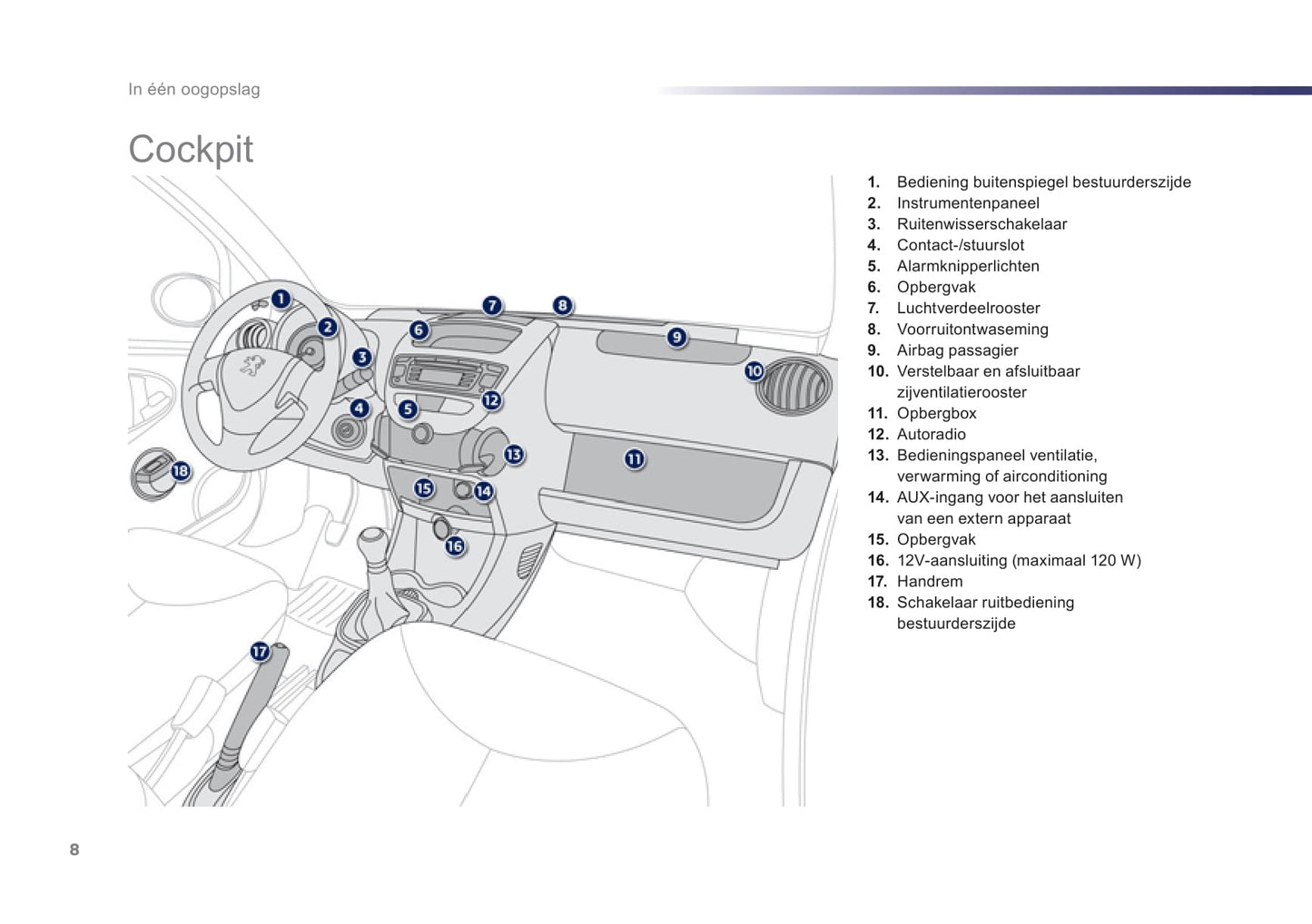 In één oogopslag

Cockpit

1
2
3
4
5
6
7
8
9
10
11
12
13
14
15
16
17
18

1. Bediening buitenspiegel bestuurderszijde
2. Instrumentenpaneel
3. Ruitenwisserschakelaar
4. Contact-/stuurslot
5. Alarmknipperlichten
6. Opbergvak
7. Luchtverdeelrooster
8. Voorruitontwaseming
9. Airbag passagier
10. Verstelbaar en afsluitbaar zijventilatierooster
11. Opbergbox
12. Autoradio
13. Bedieningspaneel ventilatie, verwarming of airconditioning
14. AUX-ingang voor het aansluiten van een extern apparaat
15. Opbergvak
16. 12V-aansluiting (maximaal 120 W)
17. Handrem
18. Schakelaar ruitbediening bestuurderszijde

8