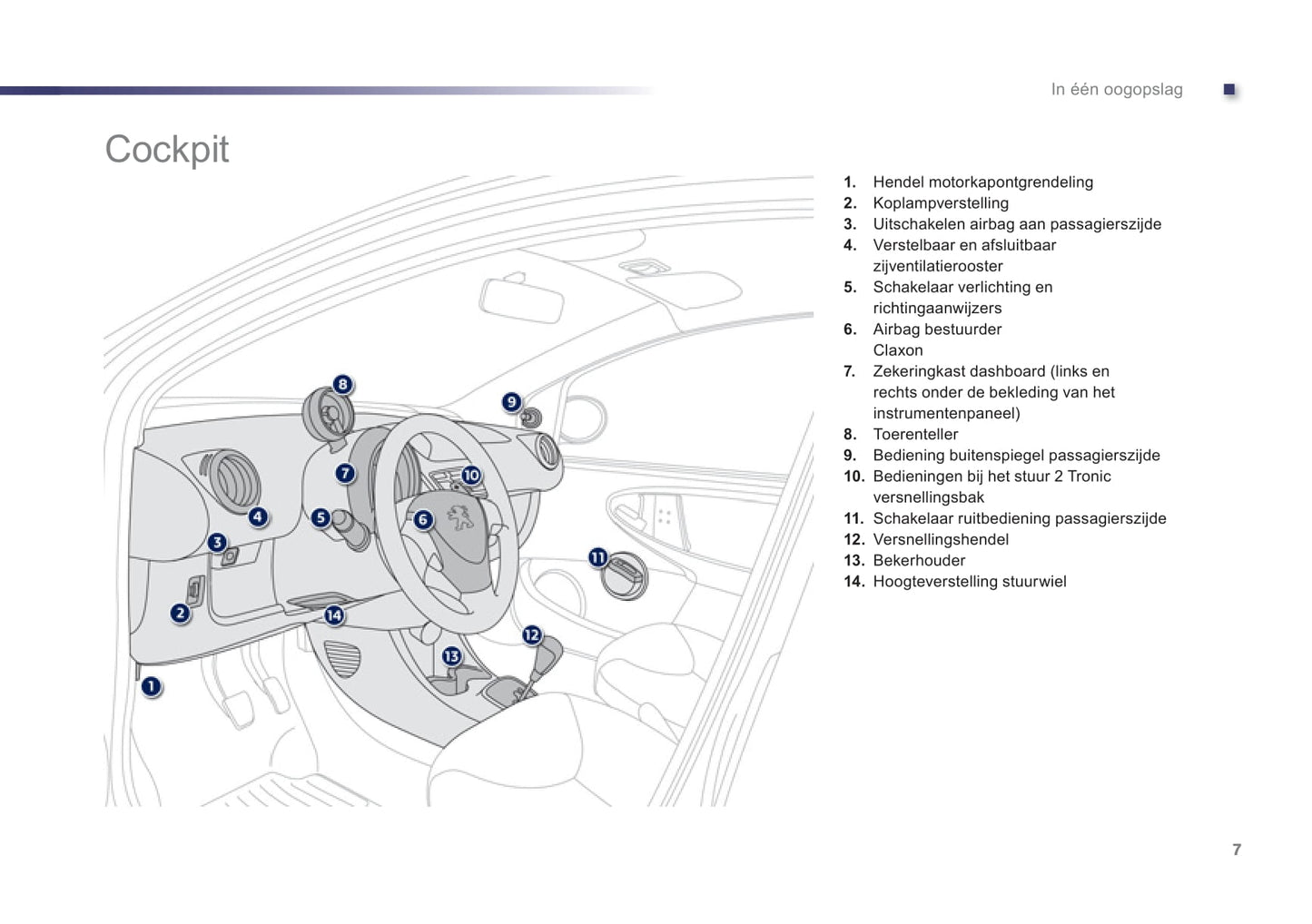 In één oogopslag

Cockpit

8
9
7
10
4
5
6
3
11
2
14
12
13
1

1. Hendel motorkapontgrendeling
2. Koplampverstelling
3. Uitschakelen airbag aan passagierszijde
4. Verstelbaar en afsluitbaar zijventilatierooster
5. Schakelaar verlichting en richtingaanwijzers
6. Airbag bestuurder
Claxon
7. Zekeringkast dashboard (links en rechts onder de bekleding van het instrumentenpaneel)
8. Toerenteller
9. Bediening buitenspiegel passagierszijde
10. Bedieningen bij het stuur 2 Tronic versnellingsbak
11. Schakelaar ruitbediening passagierszijde
12. Versnellingshendel
13. Bekerhouder
14. Hoogteverstelling stuurwiel

7