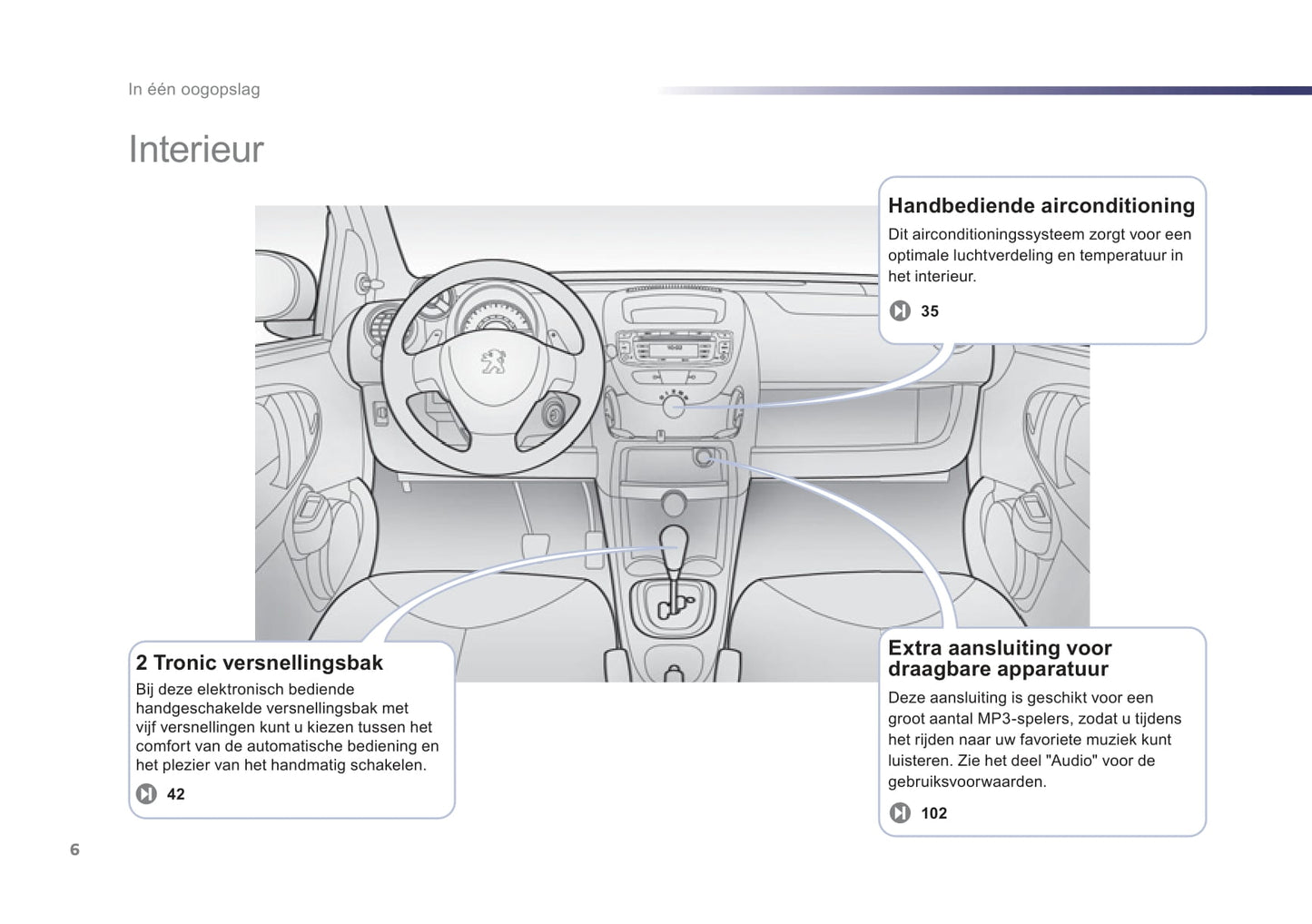 In één oogopslag

Interieur

Handbediende airconditioning

Dit airconditioningssysteem zorgt voor een optimale luchtverdeling en temperatuur in het interieur.

35

2 Tronic versnellingsbak

Bij deze elektronisch bediende handgeschakelde versnellingsbak met vijf versnellingen kunt u kiezen tussen het comfort van de automatische bediening en het plezier van het handmatig schakelen.

42

Extra aansluiting voor draagbare apparatuur

Deze aansluiting is geschikt voor een groot aantal MP3-spelers, zodat u tijdens het rijden naar uw favoriete muziek kunt luisteren. Zie het deel "Audio" voor de gebruiksvoorwaarden.

102

6