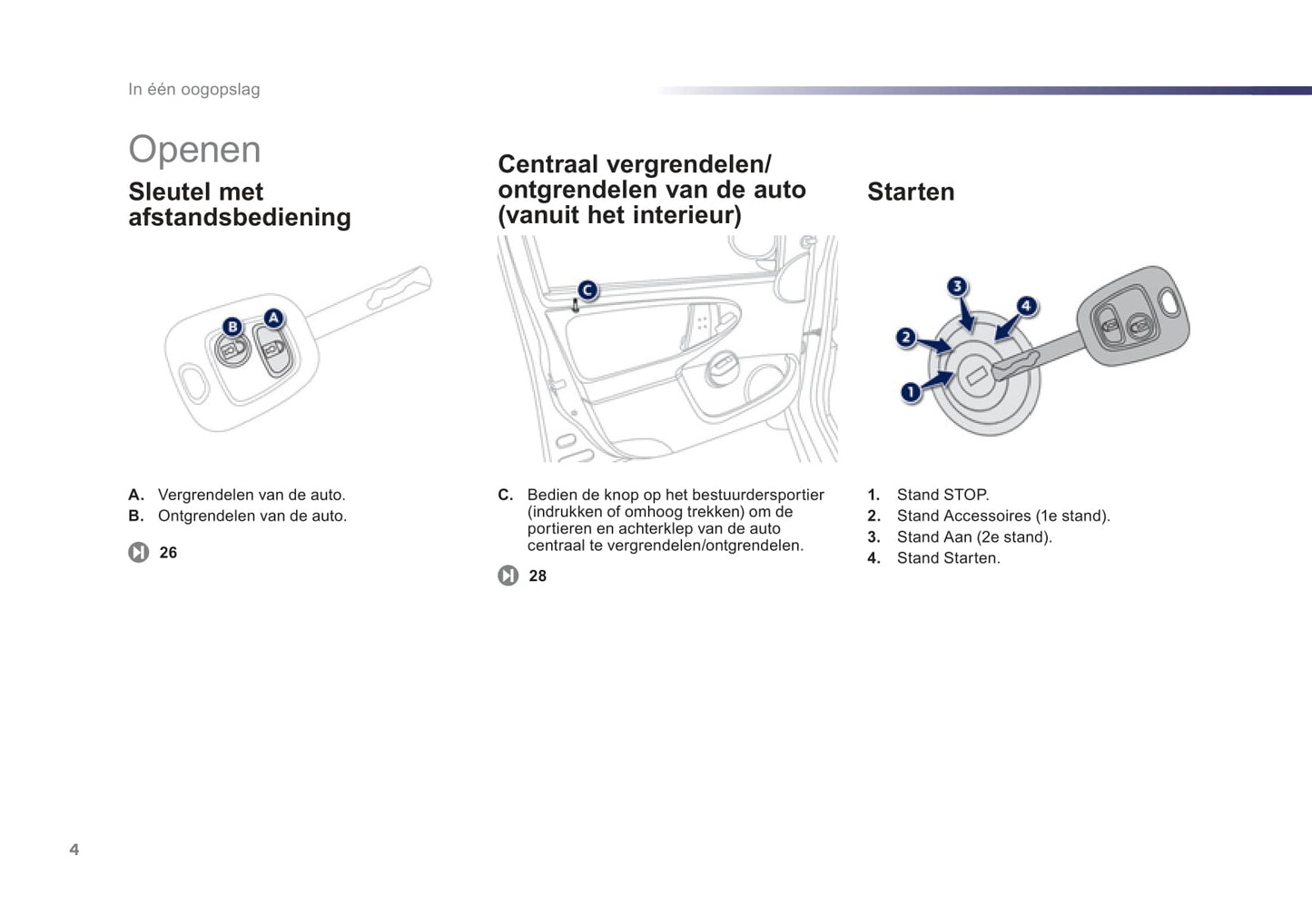 In één oogopslag

Openen

Sleutel met afstandsbediening

B A

A. Vergrendelen van de auto.
B. Ontgrendelen van de auto.

26

Centraal vergrendelen/ ontgrendelen van de auto (vanuit het interieur)

C

C. Bedien de knop op het bestuurdersportier (indrukken of omhoog trekken) om de portieren en achterklep van de auto centraal te vergrendelen/ontgrendelen.

28

Starten

3 4 2 1

1. Stand STOP.
2. Stand Accessoires (1e stand).
3. Stand Aan (2e stand).
4. Stand Starten.

4