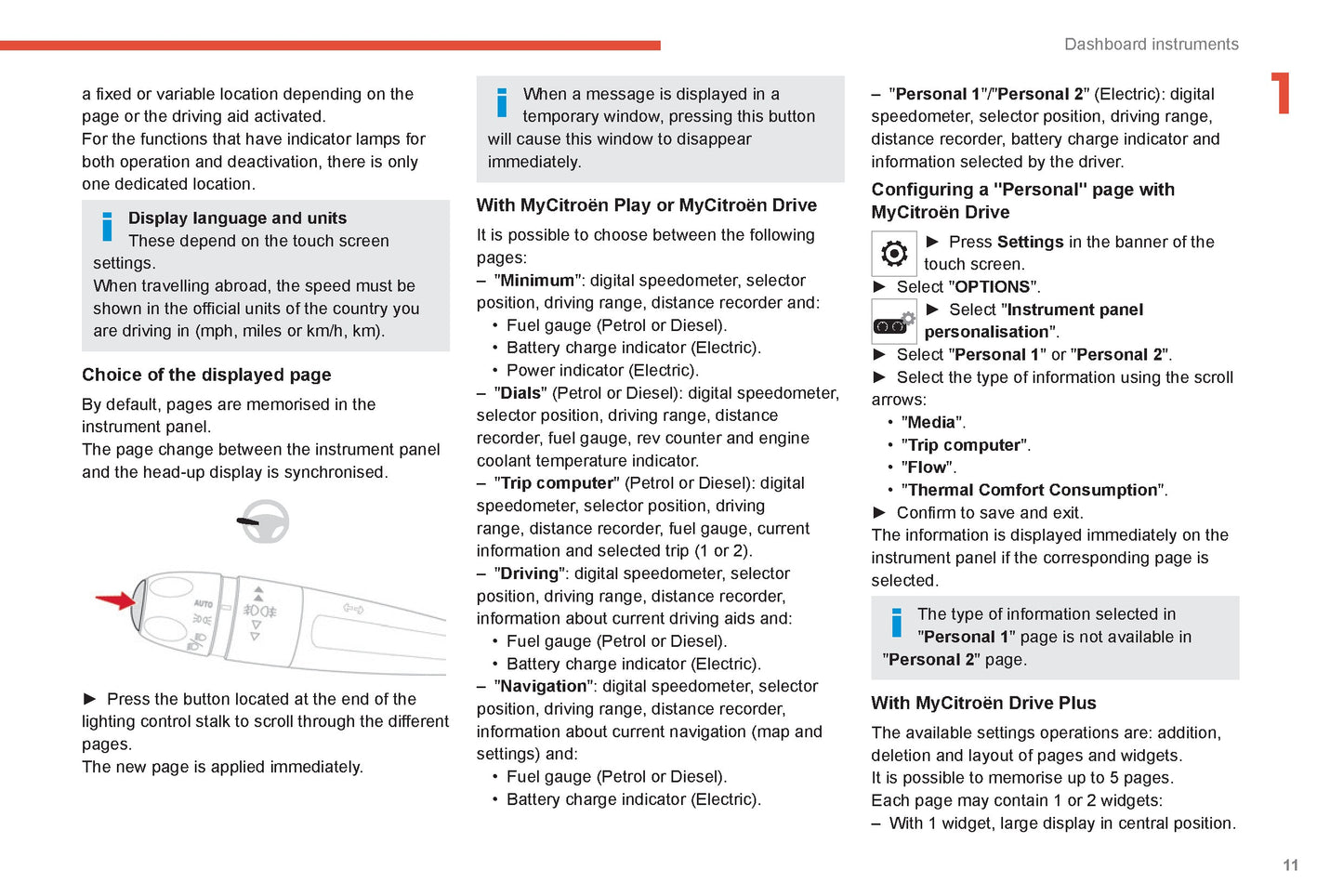 Dashboard instruments

1

a fixed or variable location depending on the page or the driving aid activated.
For the functions that have indicator lamps for both operation and deactivation, there is only one dedicated location.

Display language and units
These depend on the touch screen settings.
When travelling abroad, the speed must be shown in the official units of the country you are driving in (mph, miles or km/h, km).

Choice of the displayed page

By default, pages are memorised in the instrument panel.
The page change between the instrument panel and the head-up display is synchronised.

AUTO

► Press the button located at the end of the lighting control stalk to scroll through the different pages.
The new page is applied immediately.

When a message is displayed in a temporary window, pressing this button will cause this window to disappear immediately.

With MyCitroën Play or MyCitroën Drive

It is possible to choose between the following pages:
– "Minimum": digital speedometer, selector position, driving range, distance recorder and:
• Fuel gauge (Petrol or Diesel).
• Battery charge indicator (Electric).
• Power indicator (Electric).
– "Dials" (Petrol or Diesel): digital speedometer, selector position, driving range, distance recorder, fuel gauge, rev counter and engine coolant temperature indicator.
– "Trip computer" (Petrol or Diesel): digital speedometer, selector position, driving range, distance recorder, fuel gauge, current information and selected trip (1 or 2).
– "Driving": digital speedometer, selector position, driving range, distance recorder, information about current driving aids and:
• Fuel gauge (Petrol or Diesel).
• Battery charge indicator (Electric).
– "Navigation": digital speedometer, selector position, driving range, distance recorder, information about current navigation (map and settings) and:
• Fuel gauge (Petrol or Diesel).
• Battery charge indicator (Electric).

– "Personal 1"/"Personal 2" (Electric): digital speedometer, selector position, driving range, distance recorder, battery charge indicator and information selected by the driver.

Configuring a "Personal" page with MyCitroën Drive

► Press Settings in the banner of the touch screen.
► Select "OPTIONS".
► Select "Instrument panel personalisation".
► Select "Personal 1" or "Personal 2".
► Select the type of information using the scroll arrows:
• "Media".
• "Trip computer".
• "Flow".
• "Thermal Comfort Consumption".
► Confirm to save and exit.
The information is displayed immediately on the instrument panel if the corresponding page is selected.

The type of information selected in "Personal 1" page is not available in "Personal 2" page.

With MyCitroën Drive Plus

The available settings operations are: addition, deletion and layout of pages and widgets.
It is possible to memorise up to 5 pages.
Each page may contain 1 or 2 widgets:
– With 1 widget, large display in central position.

11