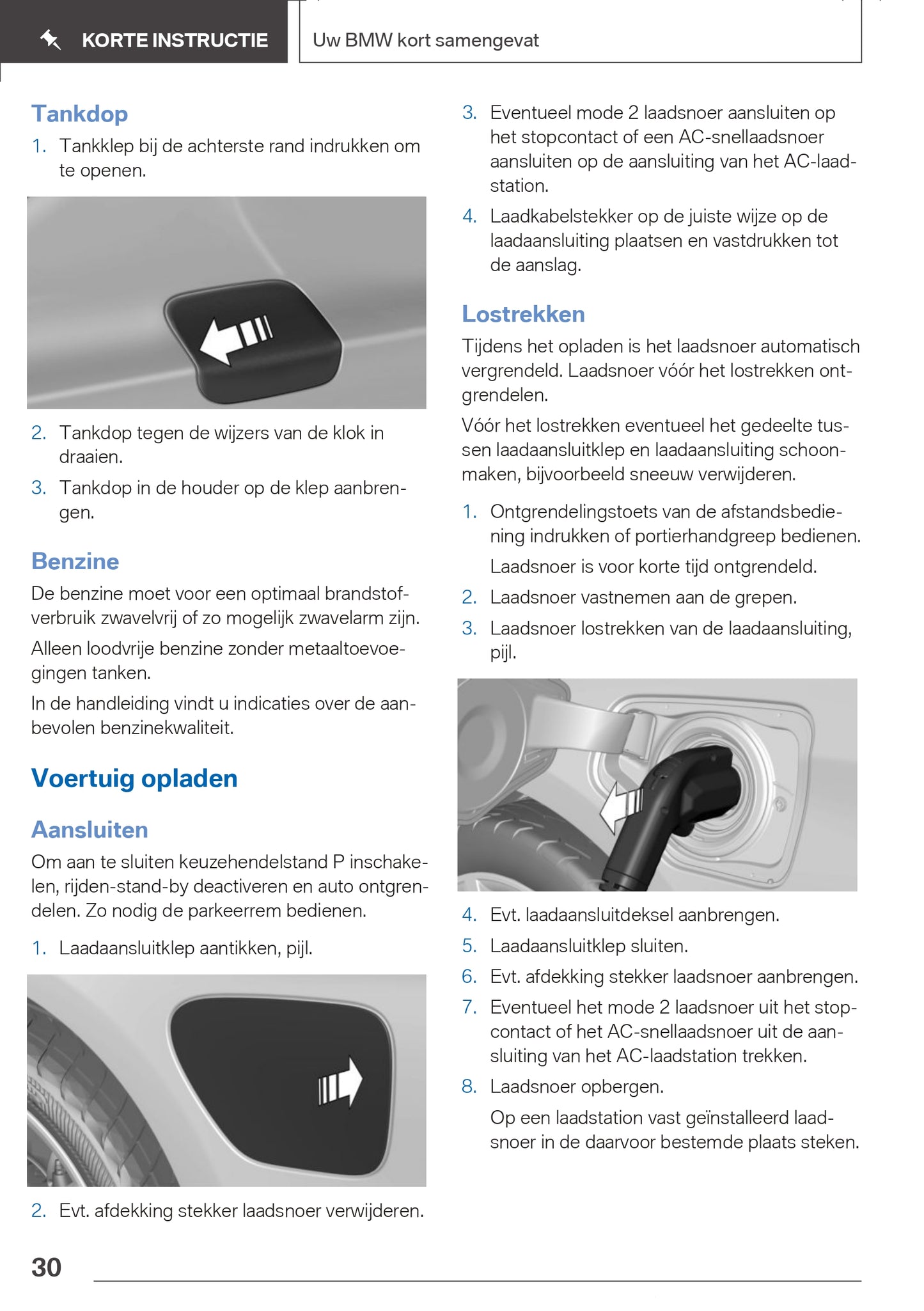 KORTE INSTRUCTIE

Uw BMW kort samengevat

Tankdop

1. Tankklep bij de achterste rand indrukken om te openen.

2. Tankdop tegen de wijzers van de klok in draaien.

3. Tankdop in de houder op de klep aanbrengen.

Benzine

De benzine moet voor een optimaal brandstofverbruik zwavelvrij of zo mogelijk zwavelarm zijn.

Alleen loodvrije benzine zonder metaaltoevoegingen tanken.

In de handleiding vindt u indicaties over de aanbevolen benzinekwaliteit.

Voertuig opladen

Aansluiten

Om aan te sluiten keuzehendelstand P inschakelen, rijden-stand-by deactiveren en auto ontgrendelen. Zo nodig de parkeerrem bedienen.

1. Laadaansluitklep aantikken, pijl.

2. Evt. afdekking stekker laadsnoer verwijderen.

3. Eventueel mode 2 laadsnoer aansluiten op het stopcontact of een AC-snellaadsnoer aansluiten op de aansluiting van het AC-laadstation.

4. Laadkabelstekker op de juiste wijze op de laadaansluiting plaatsen en vastdrukken tot de aanslag.

Lostrekken

Tijdens het opladen is het laadsnoer automatisch vergrendeld. Laadsnoer vóór het lostrekken ontgrendelen.

Vóór het lostrekken eventueel het gedeelte tussen laadaansluitklep en laadaansluiting schoonmaken, bijvoorbeeld sneeuw verwijderen.

1. Ontgrendelingstoets van de afstandsbediening indrukken of portierhandgreep bedienen.

Laadsnoer is voor korte tijd ontgrendeld.

2. Laadsnoer vastnemen aan de grepen.

3. Laadsnoer lostrekken van de laadaansluiting, pijl.

4. Evt. laadaansluitdeksel aanbrengen.

5. Laadaansluitklep sluiten.

6. Evt. afdekking stekker laadsnoer aanbrengen.

7. Eventueel het mode 2 laadsnoer uit het stopcontact of het AC-snellaadsnoer uit de aansluiting van het AC-laadstation trekken.

8. Laadsnoer opbergen.

Op een laadstation vast geïnstalleerd laadsnoer in de daarvoor bestemde plaats steken.

30