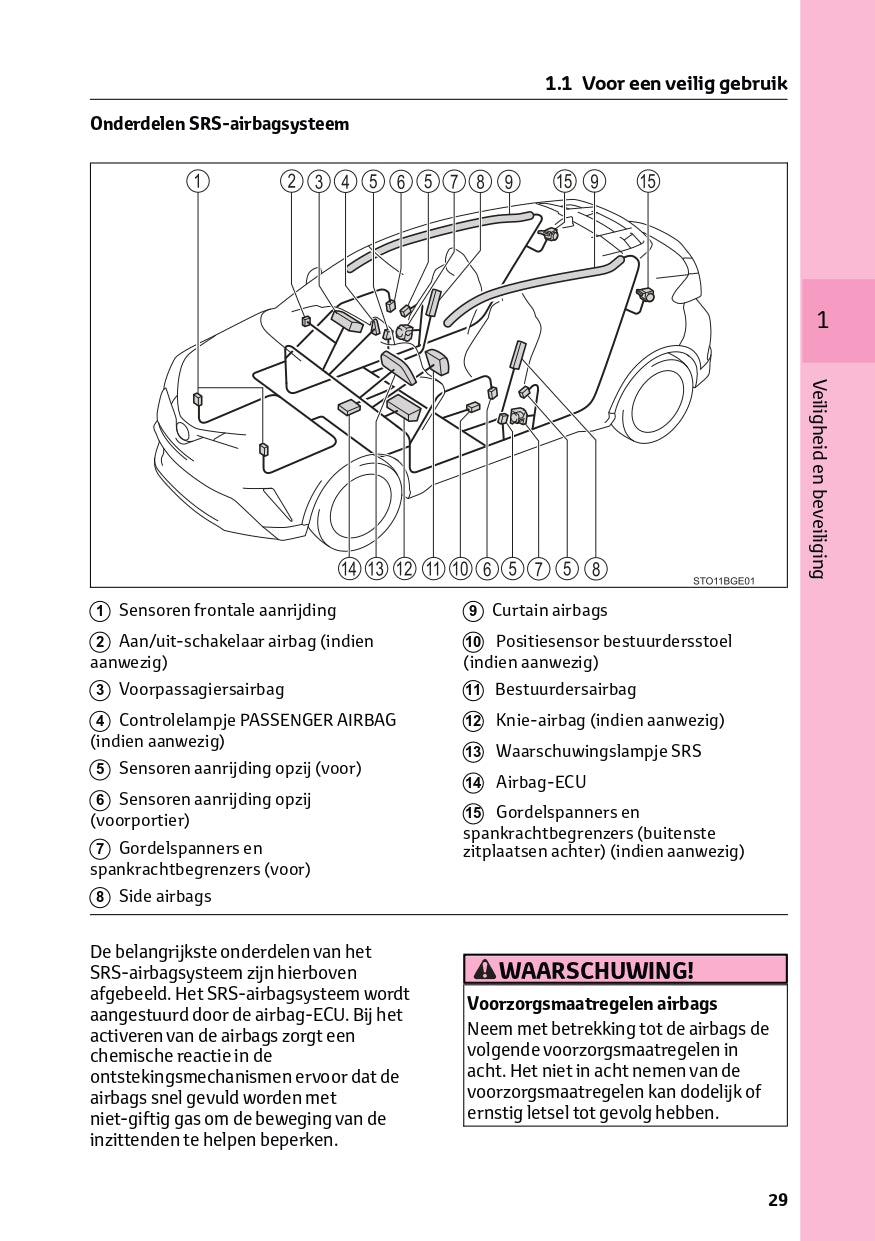 1.1 Voor een veilig gebruik

Onderdelen SRS-airbagsysteem

1 2 3 4 5 6 5 7 8 9 15 9 15

14 13 12 11 10 6 5 7 5 8

STO11BGE01

1 Sensoren frontale aanrijding

2 Aan/uit-schakelaar airbag (indien aanwezig)

3 Voorpassagiersairbag

4 Controlelampje PASSENGER AIRBAG (indien aanwezig)

5 Sensoren aanrijding opzij (voor)

6 Sensoren aanrijding opzij (voorportier)

7 Gordelspanners en spankrachtbegrenzers (voor)

8 Side airbags

9 Curtain airbags

10 Positiesensor bestuurdersstoel (indien aanwezig)

11 Bestuurdersairbag

12 Knie-airbag (indien aanwezig)

13 Waarschuwingslampje SRS

14 Airbag-ECU

15 Gordelspanners en spankrachtbegrenzers (buitenste zitplaatsen achter) (indien aanwezig)

De belangrijkste onderdelen van het SRS-airbagsysteem zijn hierboven afgebeeld. Het SRS-airbagsysteem wordt aangestuurd door de airbag-ECU. Bij het activeren van de airbags zorgt een chemische reactie in de ontstekingsmechanismen ervoor dat de airbags snel gevuld worden met niet-giftig gas om de beweging van de inzittenden te helpen beperken.

WAARSCHUWING!

Voorzorgsmaatregelen airbags
Neem met betrekking tot de airbags de volgende voorzorgsmaatregelen in acht. Het niet in acht nemen van de voorzorgsmaatregelen kan dodelijk of ernstig letsel tot gevolg hebben.

1

Veiligheid en beveiliging

29