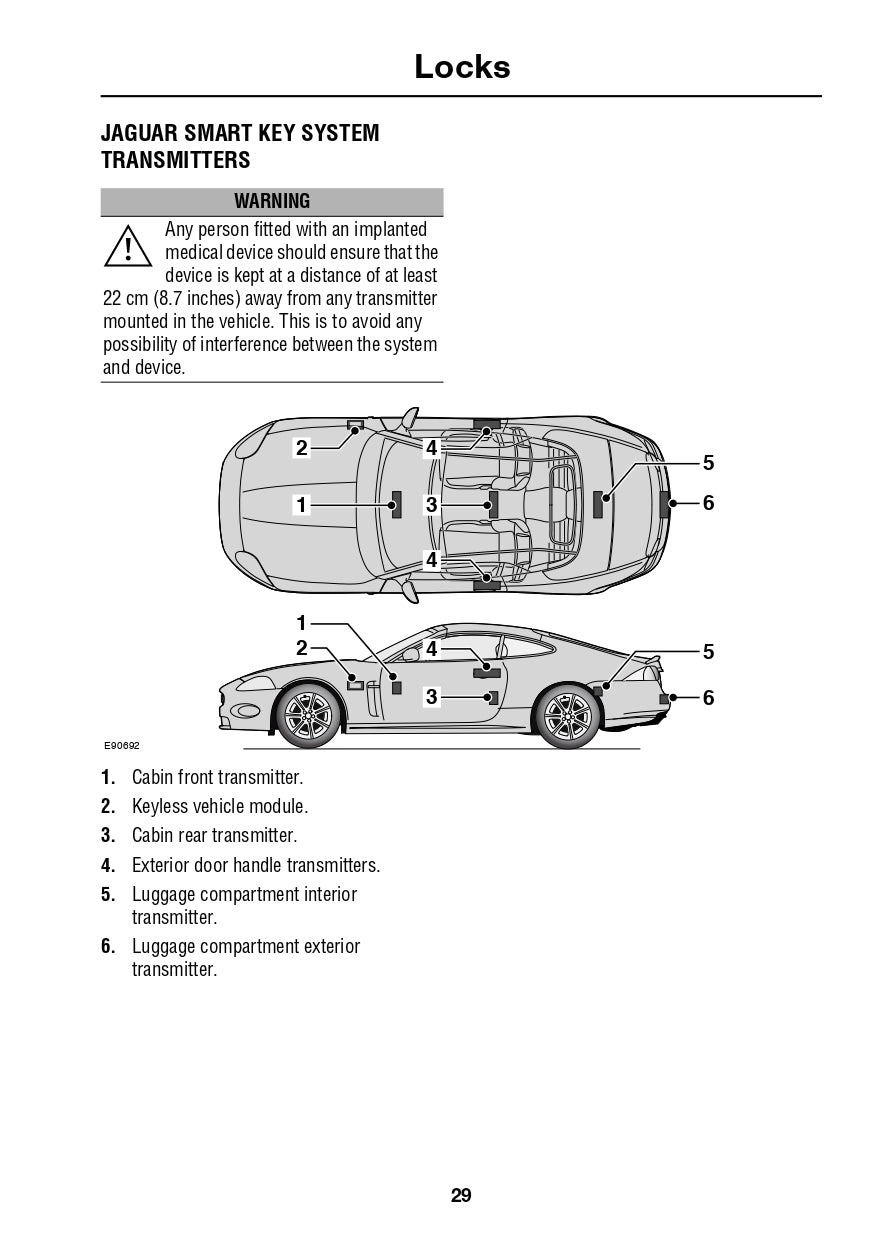 Locks

JAGUAR SMART KEY SYSTEM TRANSMITTERS

WARNING

Any person fitted with an implanted medical device should ensure that the device is kept at a distance of at least 22 cm (8.7 inches) away from any transmitter mounted in the vehicle. This is to avoid any possibility of interference between the system and device.

2
4
5
1
3
6
4

1
2
4
5
3
6

E90692

1. Cabin front transmitter.
2. Keyless vehicle module.
3. Cabin rear transmitter.
4. Exterior door handle transmitters.
5. Luggage compartment interior transmitter.
6. Luggage compartment exterior transmitter.

29