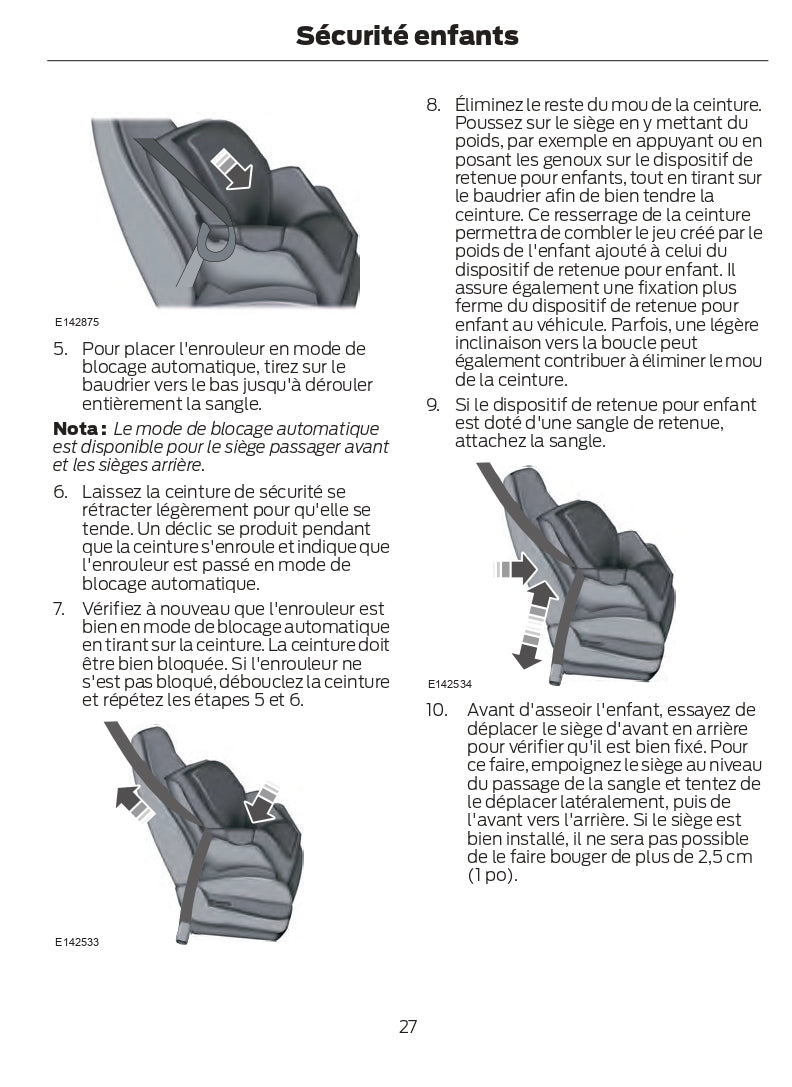 Sécurité enfants

E142875

5. Pour placer l'enrouleur en mode de blocage automatique, tirez sur le baudrier vers le bas jusqu'à dérouler entièrement la sangle.

Nota : Le mode de blocage automatique est disponible pour le siège passager avant et les sièges arrière.

6. Laissez la ceinture de sécurité se rétracter légèrement pour qu'elle se tende. Un déclic se produit pendant que la ceinture s'enroule et indique que l'enrouleur est passé en mode de blocage automatique.

7. Vérifiez à nouveau que l'enrouleur est bien en mode de blocage automatique en tirant sur la ceinture. La ceinture doit être bien bloquée. Si l'enrouleur ne s'est pas bloqué, débouclez la ceinture et répétez les étapes 5 et 6.

E142533

8. Éliminez le reste du mou de la ceinture. Poussez sur le siège en y mettant du poids, par exemple en appuyant ou en posant les genoux sur le dispositif de retenue pour enfants, tout en tirant sur le baudrier afin de bien tendre la ceinture. Ce resserrage de la ceinture permettra de combler le jeu créé par le poids de l'enfant ajouté à celui du dispositif de retenue pour enfant. Il assure également une fixation plus ferme du dispositif de retenue pour enfant au véhicule. Parfois, une légère inclinaison vers la boucle peut également contribuer à éliminer le mou de la ceinture.

9. Si le dispositif de retenue pour enfant est doté d'une sangle de retenue, attachez la sangle.

E142534

10. Avant d'asseoir l'enfant, essayez de déplacer le siège d'avant en arrière pour vérifier qu'il est bien fixé. Pour ce faire, empoignez le siège au niveau du passage de la sangle et tentez de le déplacer latéralement, puis de l'avant vers l'arrière. Si le siège est bien installé, il ne sera pas possible de le faire bouger de plus de 2,5 cm (1 po).

27