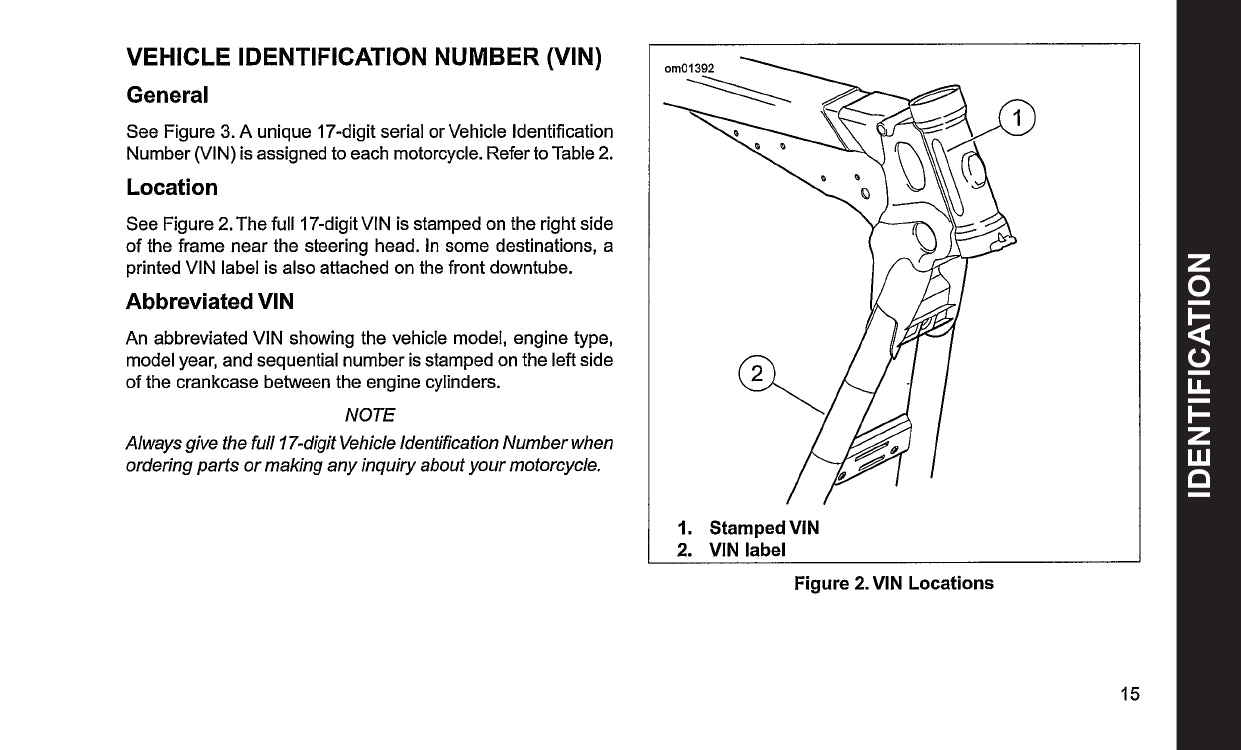 VEHICLE IDENTIFICATION NUMBER (VIN)

General

See Figure 3. A unique 17-digit serial or Vehicle Identification Number (VIN) is assigned to each motorcycle. Refer to Table 2.

Location

See Figure 2. The full 17-digit VIN is stamped on the right side of the frame near the steering head. In some destinations, a printed VIN label is also attached on the front downtube.

Abbreviated VIN

An abbreviated VIN showing the vehicle model, engine type, model year, and sequential number is stamped on the left side of the crankcase between the engine cylinders.

NOTE

Always give the full 17-digit Vehicle Identification Number when ordering parts or making any inquiry about your motorcycle.

om01392

1

2

1. Stamped VIN
2. VIN label

Figure 2. VIN Locations

IDENTIFICATION

15