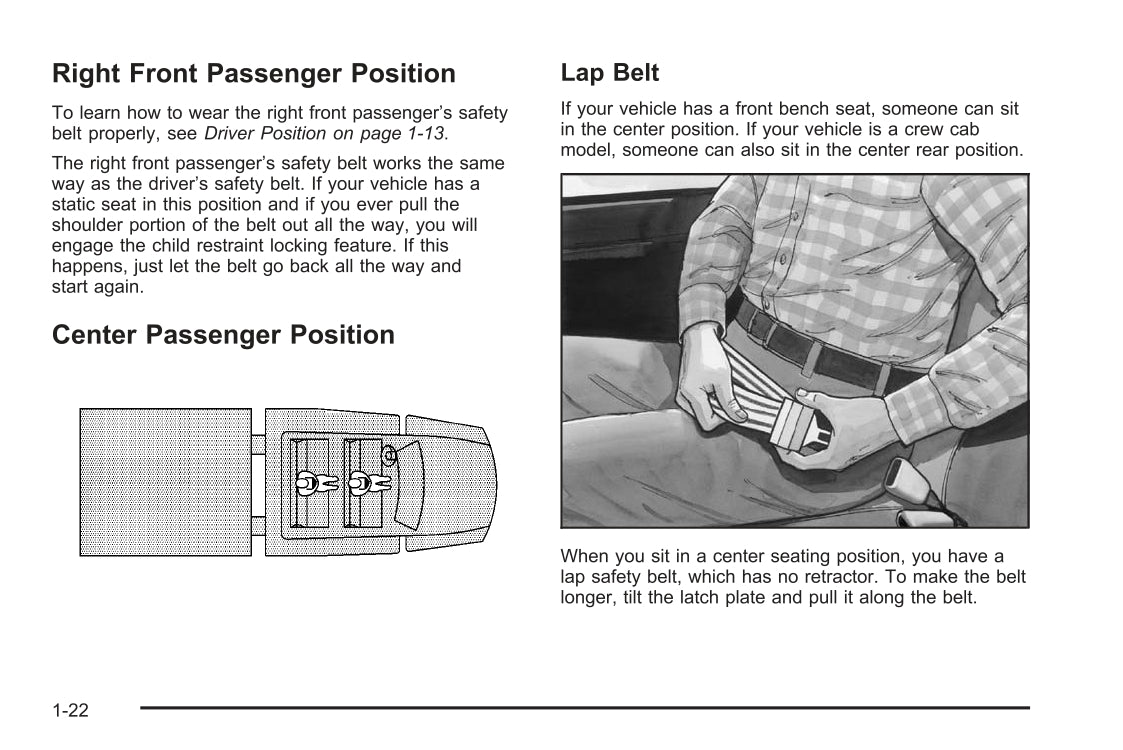 Right Front Passenger Position

To learn how to wear the right front passenger's safety belt properly, see Driver Position on page 1-13.

The right front passenger's safety belt works the same way as the driver's safety belt. If your vehicle has a static seat in this position and if you ever pull the shoulder portion of the belt out all the way, you will engage the child restraint locking feature. If this happens, just let the belt go back all the way and start again.

Center Passenger Position

Lap Belt

If your vehicle has a front bench seat, someone can sit in the center position. If your vehicle is a crew cab model, someone can also sit in the center rear position.

When you sit in a center seating position, you have a lap safety belt, which has no retractor. To make the belt longer, tilt the latch plate and pull it along the belt.

1-22