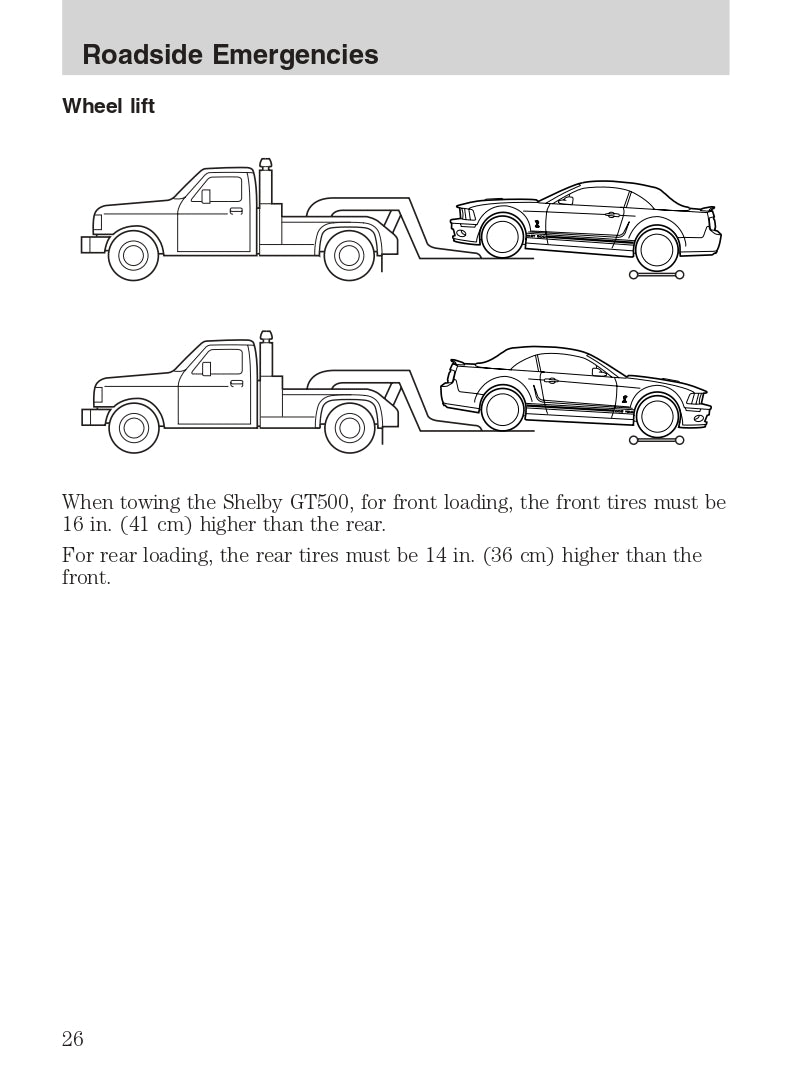 Roadside Emergencies

Wheel lift

When towing the Shelby GT500, for front loading, the front tires must be 16 in. (41 cm) higher than the rear.

For rear loading, the rear tires must be 14 in. (36 cm) higher than the front.

26