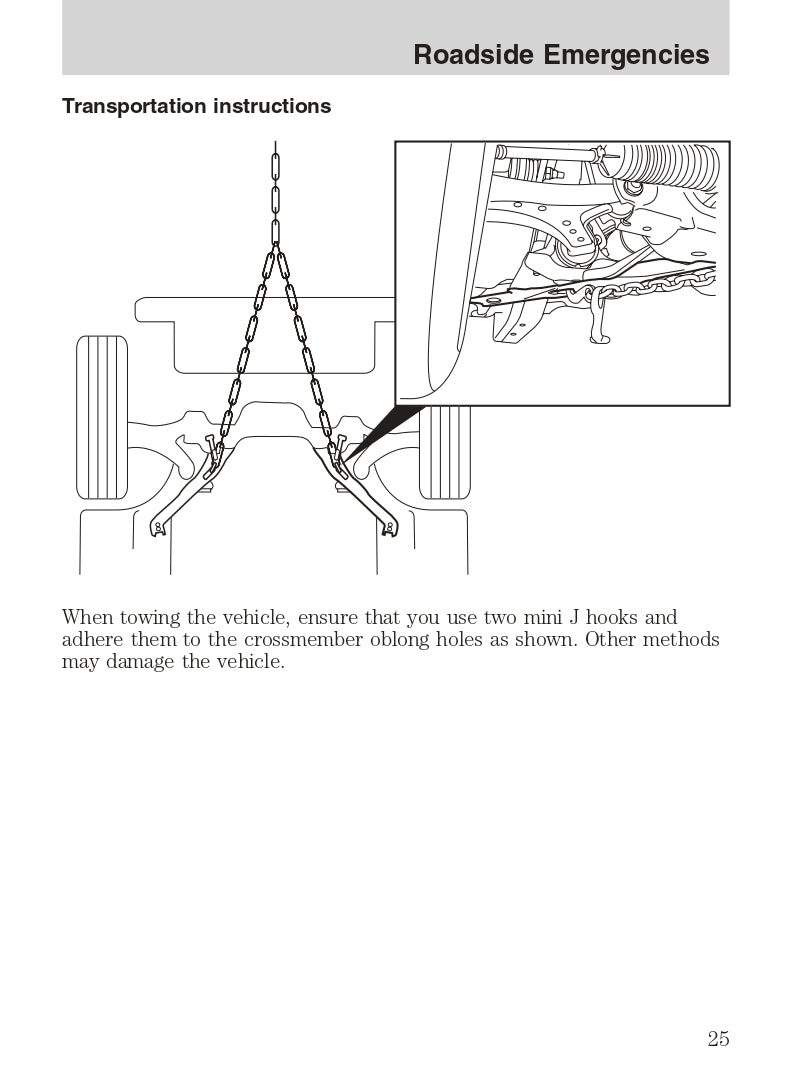 Roadside Emergencies

Transportation instructions

When towing the vehicle, ensure that you use two mini J hooks and adhere them to the crossmember oblong holes as shown. Other methods may damage the vehicle.

25