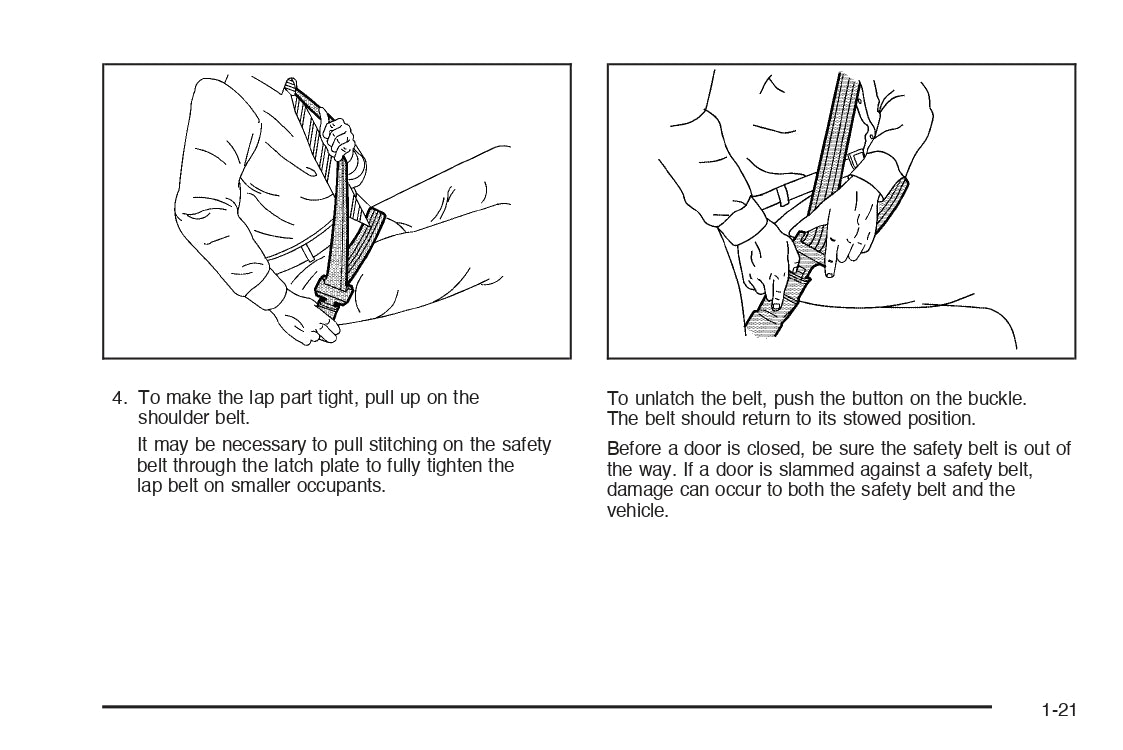 4. To make the lap part tight, pull up on the shoulder belt.

It may be necessary to pull stitching on the safety belt through the latch plate to fully tighten the lap belt on smaller occupants.

To unlatch the belt, push the button on the buckle. The belt should return to its stowed position.

Before a door is closed, be sure the safety belt is out of the way. If a door is slammed against a safety belt, damage can occur to both the safety belt and the vehicle.

1-21