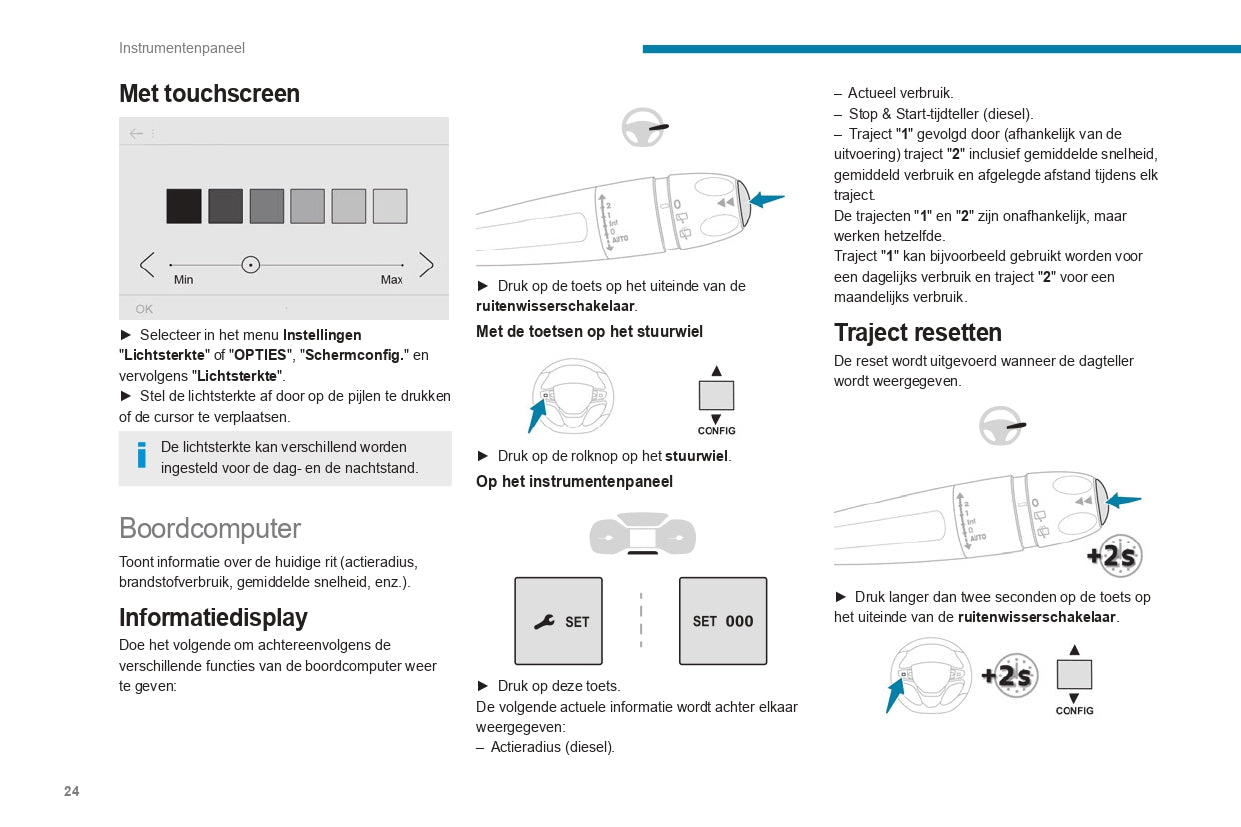 Instrumentenpaneel

Met touchscreen

Min

Max

OK

► Selecteer in het menu Instellingen "Lichtsterkte" of "OPTIES", "Schermconfig." en vervolgens "Lichtsterkte".
► Stel de lichtsterkte af door op de pijlen te drukken of de cursor te verplaatsen.

De lichtsterkte kan verschillend worden ingesteld voor de dag- en de nachtstand.

Boordcomputer

Toont informatie over de huidige rit (actieradius, brandstofverbruik, gemiddelde snelheid, enz.).

Informatiedisplay

Doe het volgende om achtereenvolgens de verschillende functies van de boordcomputer weer te geven:

2
1
Int
0
AUTO

► Druk op de toets op het uiteinde van de ruitenwisserschakelaar.

Met de toetsen op het stuurwiel

CONFIG

► Druk op de rolknop op het stuurwiel.

Op het instrumentenpaneel

SET

SET 000

► Druk op deze toets.
De volgende actuele informatie wordt achter elkaar weergegeven:
– Actieradius (diesel).
– Actueel verbruik.
– Stop & Start-tijdteller (diesel).
– Traject "1" gevolgd door (afhankelijk van de uitvoering) traject "2" inclusief gemiddelde snelheid, gemiddeld verbruik en afgelegde afstand tijdens elk traject.
De trajecten "1" en "2" zijn onafhankelijk, maar werken hetzelfde.
Traject "1" kan bijvoorbeeld gebruikt worden voor een dagelijks verbruik en traject "2" voor een maandelijks verbruik.

Traject resetten

De reset wordt uitgevoerd wanneer de dagteller wordt weergegeven.

2
1
Int
0
AUTO

+2s

► Druk langer dan twee seconden op de toets op het uiteinde van de ruitenwisserschakelaar.

+2s

CONFIG

24