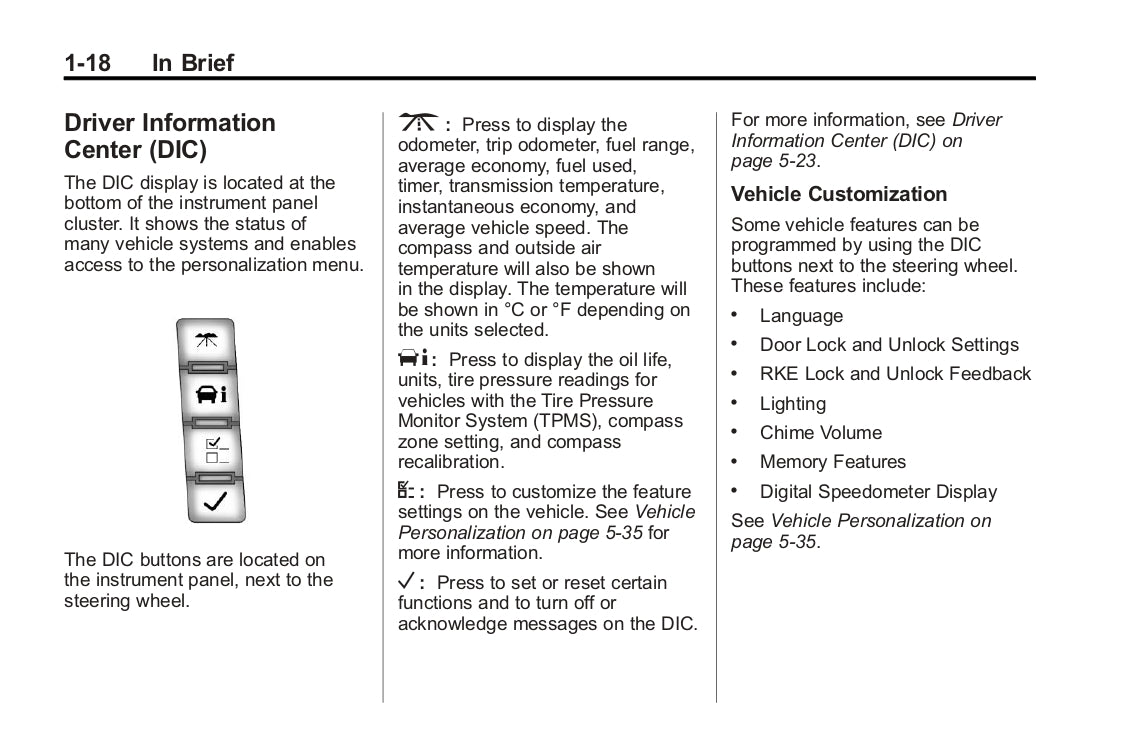 1-18 In Brief

Driver Information Center (DIC)

The DIC display is located at the bottom of the instrument panel cluster. It shows the status of many vehicle systems and enables access to the personalization menu.

The DIC buttons are located on the instrument panel, next to the steering wheel.

: Press to display the odometer, trip odometer, fuel range, average economy, fuel used, timer, transmission temperature, instantaneous economy, and average vehicle speed. The compass and outside air temperature will also be shown in the display. The temperature will be shown in °C or °F depending on the units selected.

: Press to display the oil life, units, tire pressure readings for vehicles with the Tire Pressure Monitor System (TPMS), compass zone setting, and compass recalibration.

: Press to customize the feature settings on the vehicle. See Vehicle Personalization on page 5-35 for more information.

✓ : Press to set or reset certain functions and to turn off or acknowledge messages on the DIC.

For more information, see Driver Information Center (DIC) on page 5-23.

Vehicle Customization

Some vehicle features can be programmed by using the DIC buttons next to the steering wheel. These features include:

• Language
• Door Lock and Unlock Settings
• RKE Lock and Unlock Feedback
• Lighting
• Chime Volume
• Memory Features
• Digital Speedometer Display

See Vehicle Personalization on page 5-35.