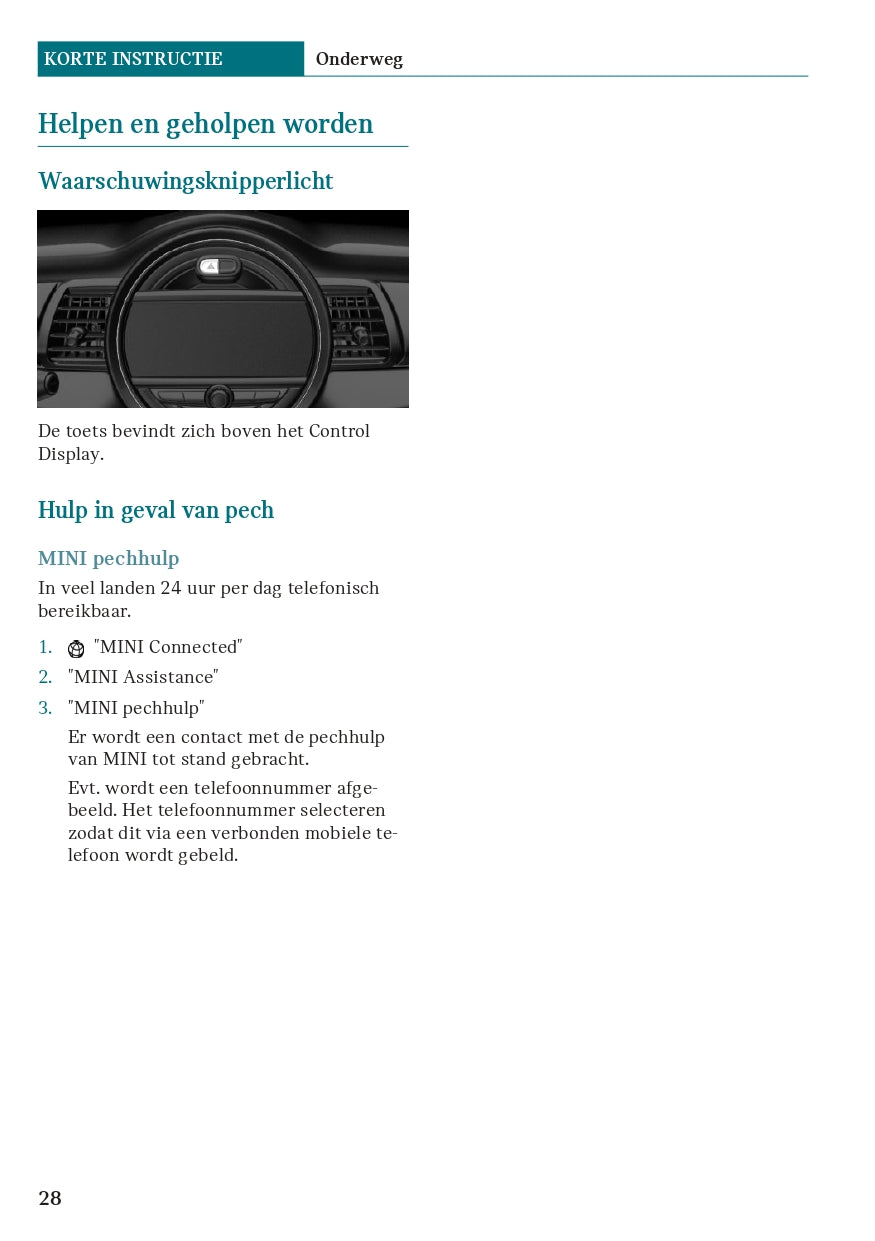 KORTE INSTRUCTIE Onderweg

Helpen en geholpen worden

Waarschuwingsknipperlicht

De toets bevindt zich boven het Control Display.

Hulp in geval van pech

MINI pechhulp

In veel landen 24 uur per dag telefonisch bereikbaar.

1. "MINI Connected"
2. "MINI Assistance"
3. "MINI pechhulp"

Er wordt een contact met de pechhulp van MINI tot stand gebracht.

Evt. wordt een telefoonnummer afgebeeld. Het telefoonnummer selecteren zodat dit via een verbonden mobiele telefoon wordt gebeld.

28