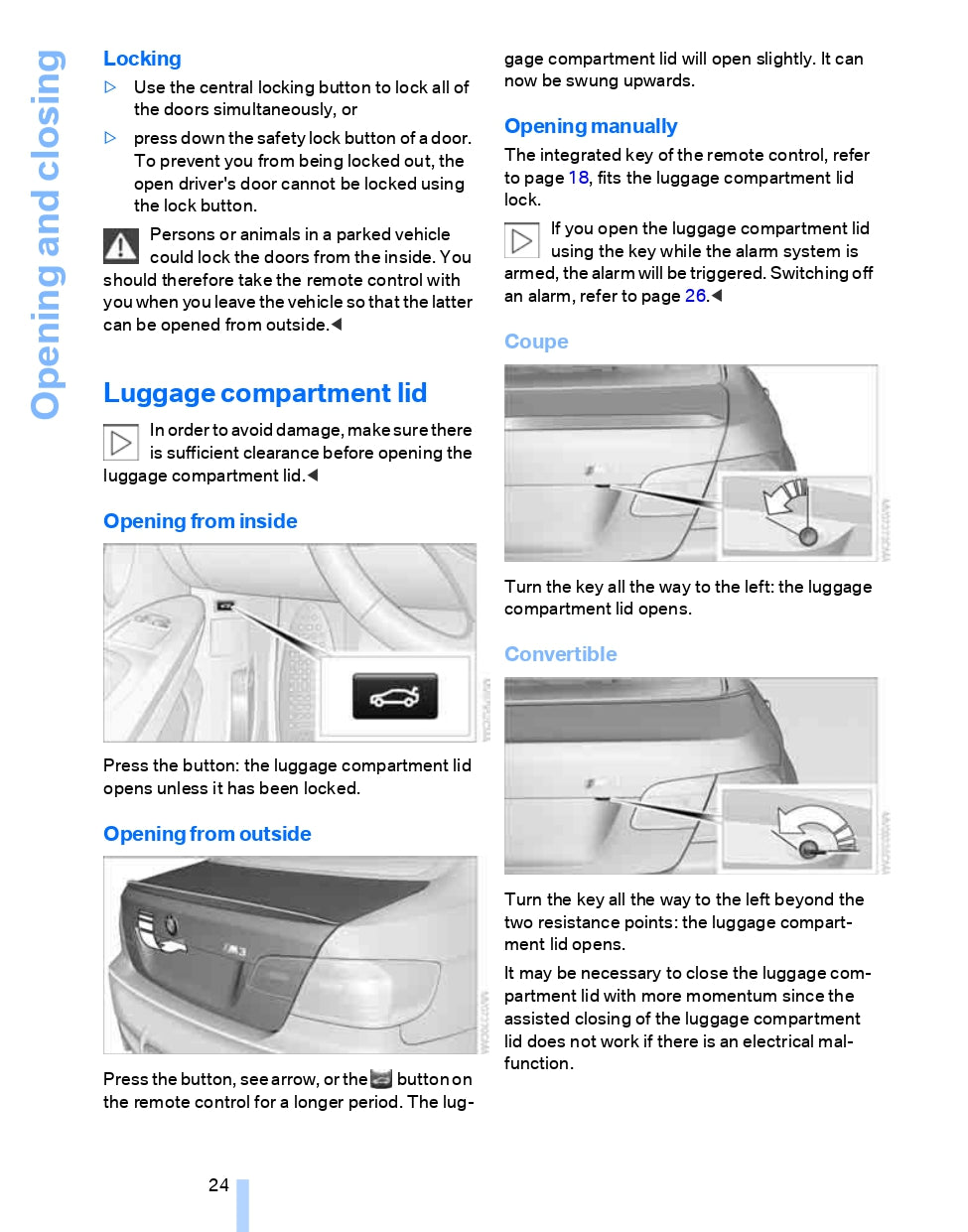 Opening and closing

Locking

▷ Use the central locking button to lock all of the doors simultaneously, or

▷ press down the safety lock button of a door. To prevent you from being locked out, the open driver's door cannot be locked using the lock button.

Persons or animals in a parked vehicle could lock the doors from the inside. You should therefore take the remote control with you when you leave the vehicle so that the latter can be opened from outside.◀

Luggage compartment lid

In order to avoid damage, make sure there is sufficient clearance before opening the luggage compartment lid.◀

Opening from inside

Press the button: the luggage compartment lid opens unless it has been locked.

Opening from outside

Press the button, see arrow, or the button on the remote control for a longer period. The luggage compartment lid will open slightly. It can now be swung upwards.

Opening manually

The integrated key of the remote control, refer to page 18, fits the luggage compartment lid lock.

If you open the luggage compartment lid using the key while the alarm system is armed, the alarm will be triggered. Switching off an alarm, refer to page 26.◀

Coupe

Turn the key all the way to the left: the luggage compartment lid opens.

Convertible

Turn the key all the way to the left beyond the two resistance points: the luggage compartment lid opens.

It may be necessary to close the luggage compartment lid with more momentum since the assisted closing of the luggage compartment lid does not work if there is an electrical malfunction.

24