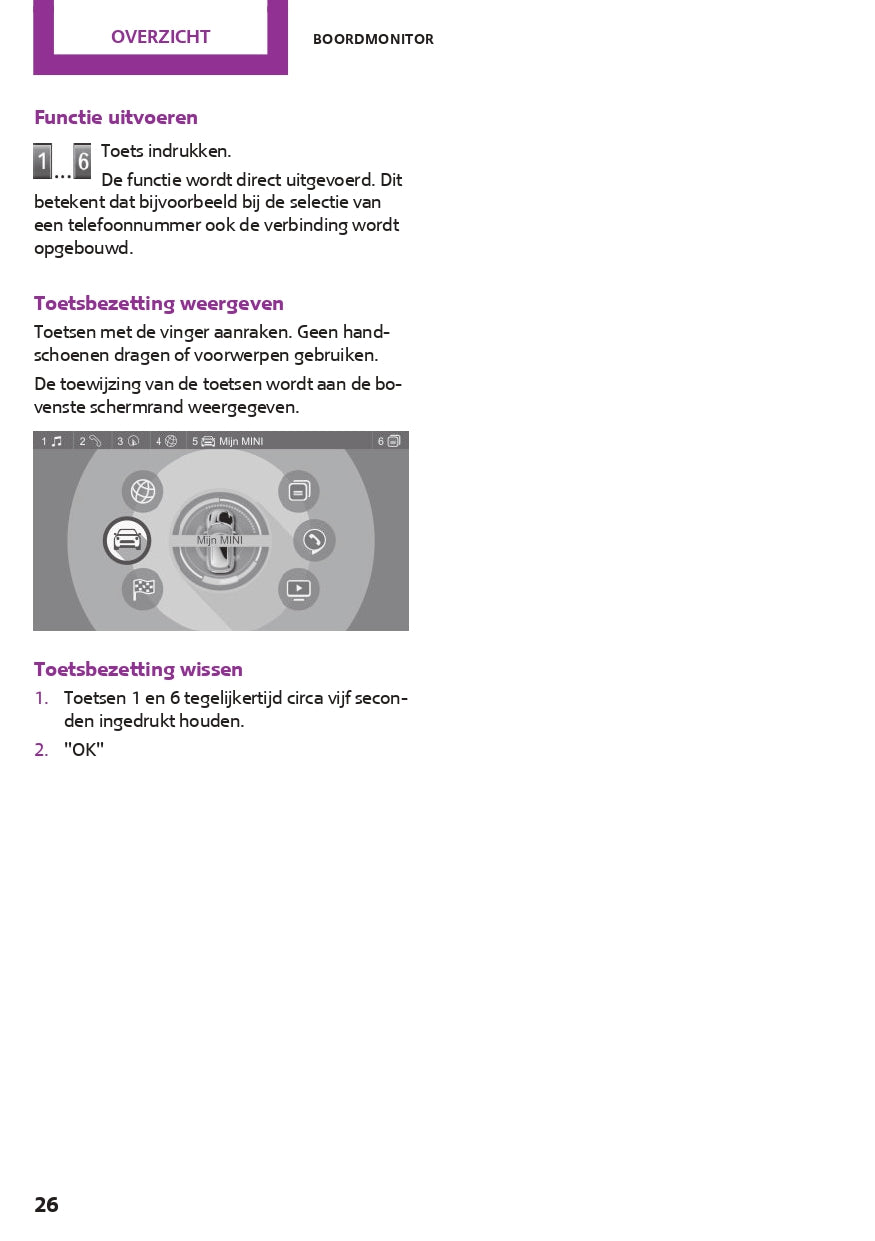 OVERZICHT

BOORDMONITOR

Functie uitvoeren

1 ... 6 Toets indrukken.

De functie wordt direct uitgevoerd. Dit betekent dat bijvoorbeeld bij de selectie van een telefoonnummer ook de verbinding wordt opgebouwd.

Toetsbezetting weergeven

Toetsen met de vinger aanraken. Geen handschoenen dragen of voorwerpen gebruiken.

De toewijzing van de toetsen wordt aan de bovenste schermrand weergegeven.

1 2 3 4 5 Mijn MINI 6

Mijn MINI

Toetsbezetting wissen

1. Toetsen 1 en 6 tegelijkertijd circa vijf seconden ingedrukt houden.

2. "OK"

26