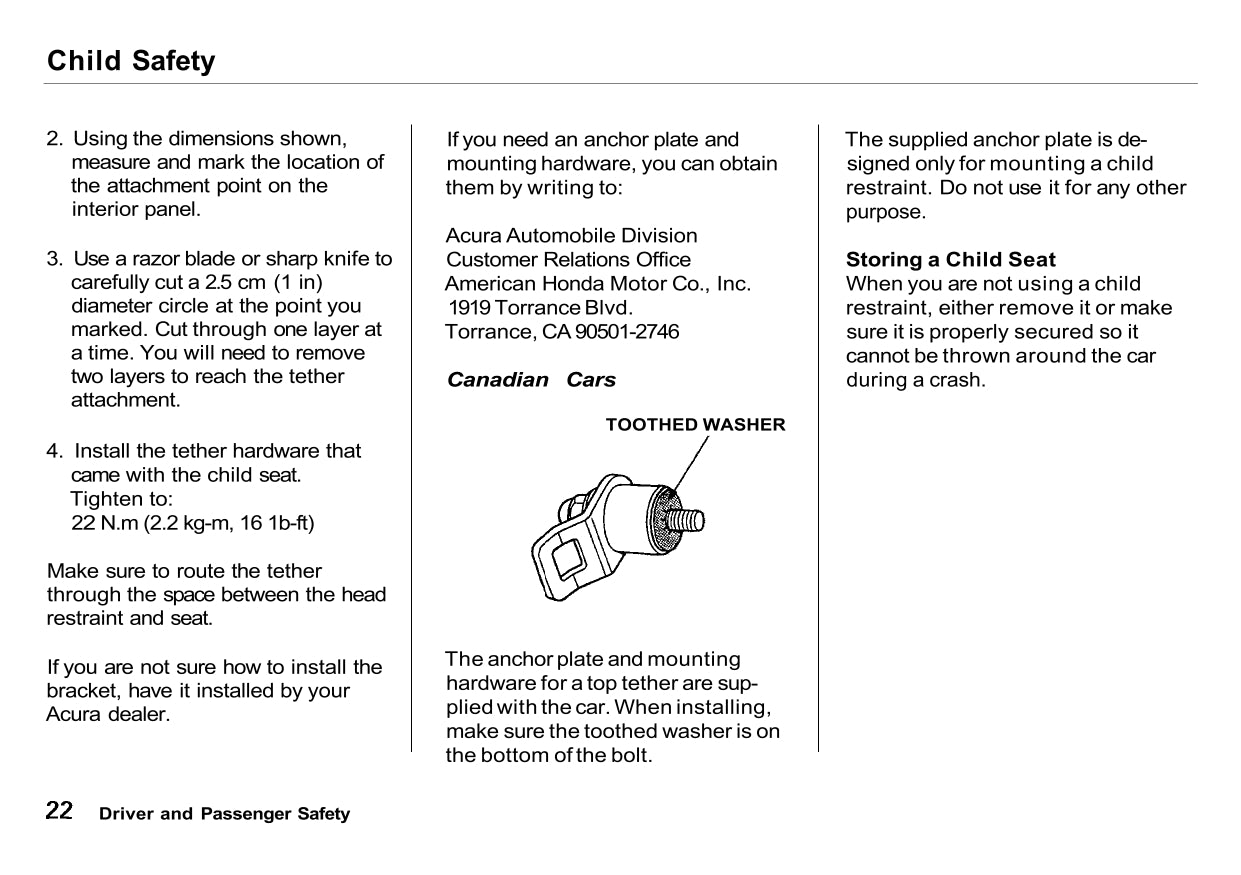 Child Safety

2. Using the dimensions shown, measure and mark the location of the attachment point on the interior panel.

3. Use a razor blade or sharp knife to carefully cut a 2.5 cm (1 in) diameter circle at the point you marked. Cut through one layer at a time. You will need to remove two layers to reach the tether attachment.

4. Install the tether hardware that came with the child seat. Tighten to: 22 N.m (2.2 kg-m, 16 1b-ft)

Make sure to route the tether through the space between the head restraint and seat.

If you are not sure how to install the bracket, have it installed by your Acura dealer.

If you need an anchor plate and mounting hardware, you can obtain them by writing to:

Acura Automobile Division
Customer Relations Office
American Honda Motor Co., Inc.
1919 Torrance Blvd.
Torrance, CA 90501-2746

Canadian Cars

TOOTHED WASHER

The anchor plate and mounting hardware for a top tether are supplied with the car. When installing, make sure the toothed washer is on the bottom of the bolt.

The supplied anchor plate is designed only for mounting a child restraint. Do not use it for any other purpose.

Storing a Child Seat
When you are not using a child restraint, either remove it or make sure it is properly secured so it cannot be thrown around the car during a crash.

22 Driver and Passenger Safety