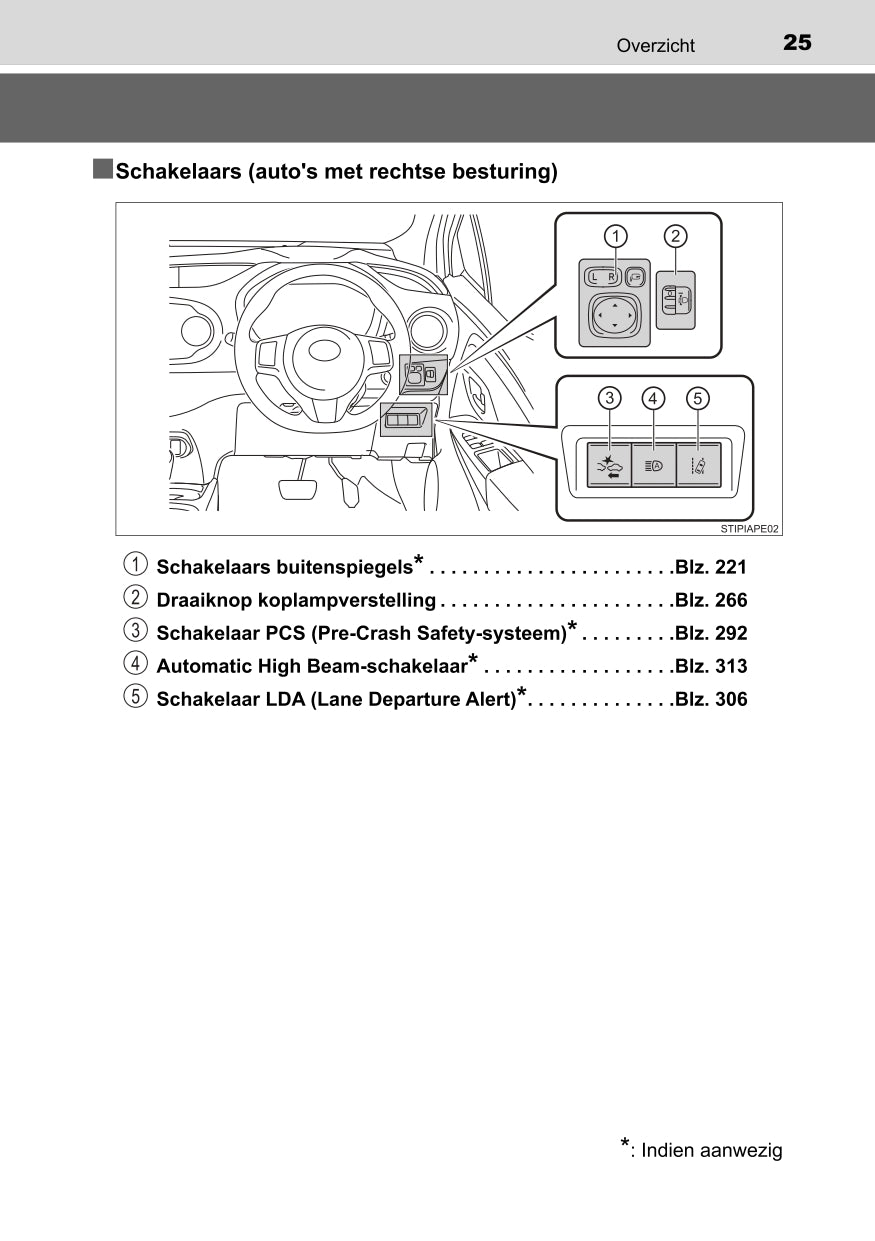 Overzicht 25

■Schakelaars (auto's met rechtse besturing)

1 2
L R
3 4 5
STIPIAPE02

1 Schakelaars buitenspiegels* . . . . . . . . . . . . . . . . . . . . . . .Blz. 221
2 Draaiknop koplampverstelling . . . . . . . . . . . . . . . . . . . . . .Blz. 266
3 Schakelaar PCS (Pre-Crash Safety-systeem)* . . . . . . . . .Blz. 292
4 Automatic High Beam-schakelaar* . . . . . . . . . . . . . . . . . .Blz. 313
5 Schakelaar LDA (Lane Departure Alert)*. . . . . . . . . . . . . .Blz. 306

*: Indien aanwezig