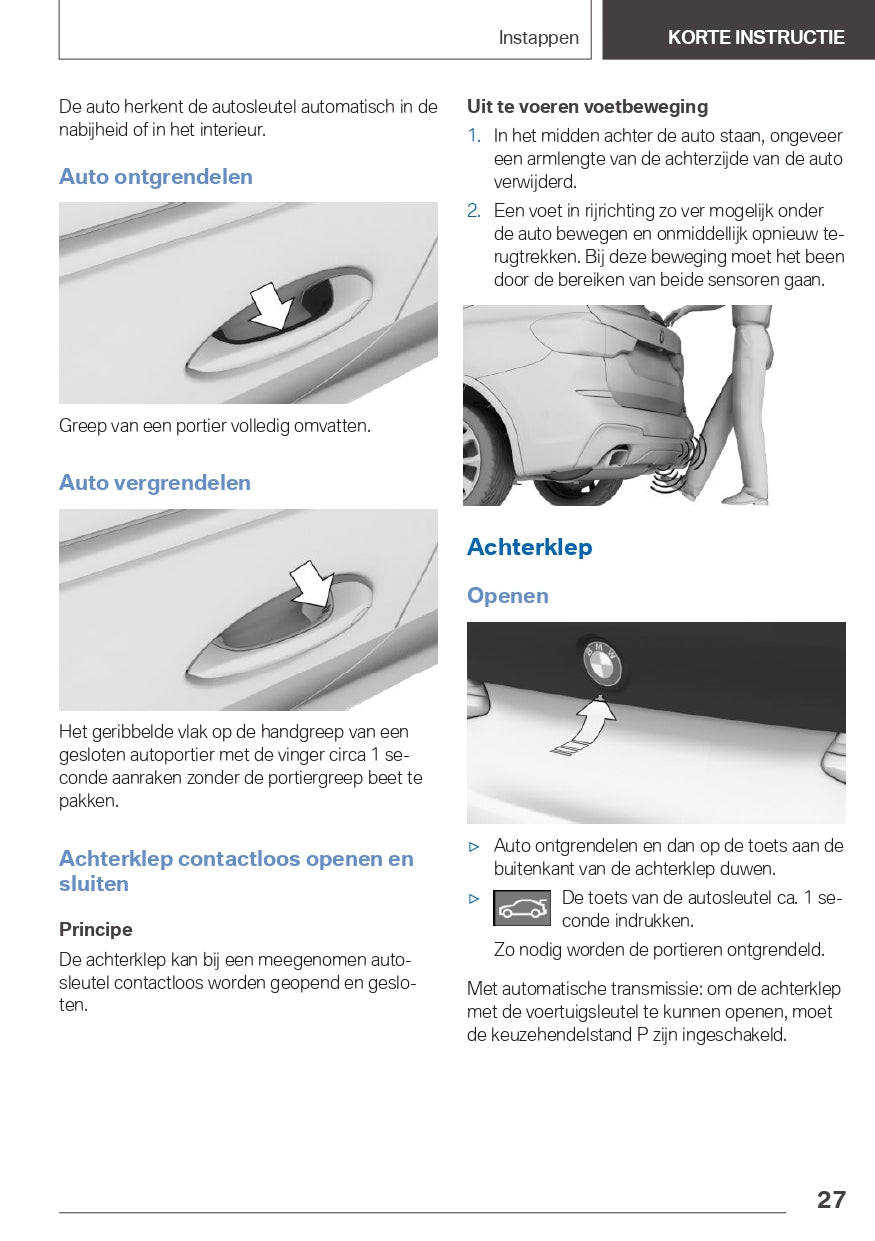 Instappen

KORTE INSTRUCTIE

De auto herkent de autosleutel automatisch in de nabijheid of in het interieur.

Auto ontgrendelen

Greep van een portier volledig omvatten.

Auto vergrendelen

Het geribbelde vlak op de handgreep van een gesloten autoportier met de vinger circa 1 seconde aanraken zonder de portiergreep beet te pakken.

Achterklep contactloos openen en sluiten

Principe

De achterklep kan bij een meegenomen autosleutel contactloos worden geopend en gesloten.

Uit te voeren voetbeweging

1. In het midden achter de auto staan, ongeveer een armlengte van de achterzijde van de auto verwijderd.

2. Een voet in rijrichting zo ver mogelijk onder de auto bewegen en onmiddellijk opnieuw terugtrekken. Bij deze beweging moet het been door de bereiken van beide sensoren gaan.

Achterklep

Openen

▷ Auto ontgrendelen en dan op de toets aan de buitenkant van de achterklep duwen.

▷ De toets van de autosleutel ca. 1 seconde indrukken.

Zo nodig worden de portieren ontgrendeld.

Met automatische transmissie: om de achterklep met de voertuigsleutel te kunnen openen, moet de keuzehendelstand P zijn ingeschakeld.

27