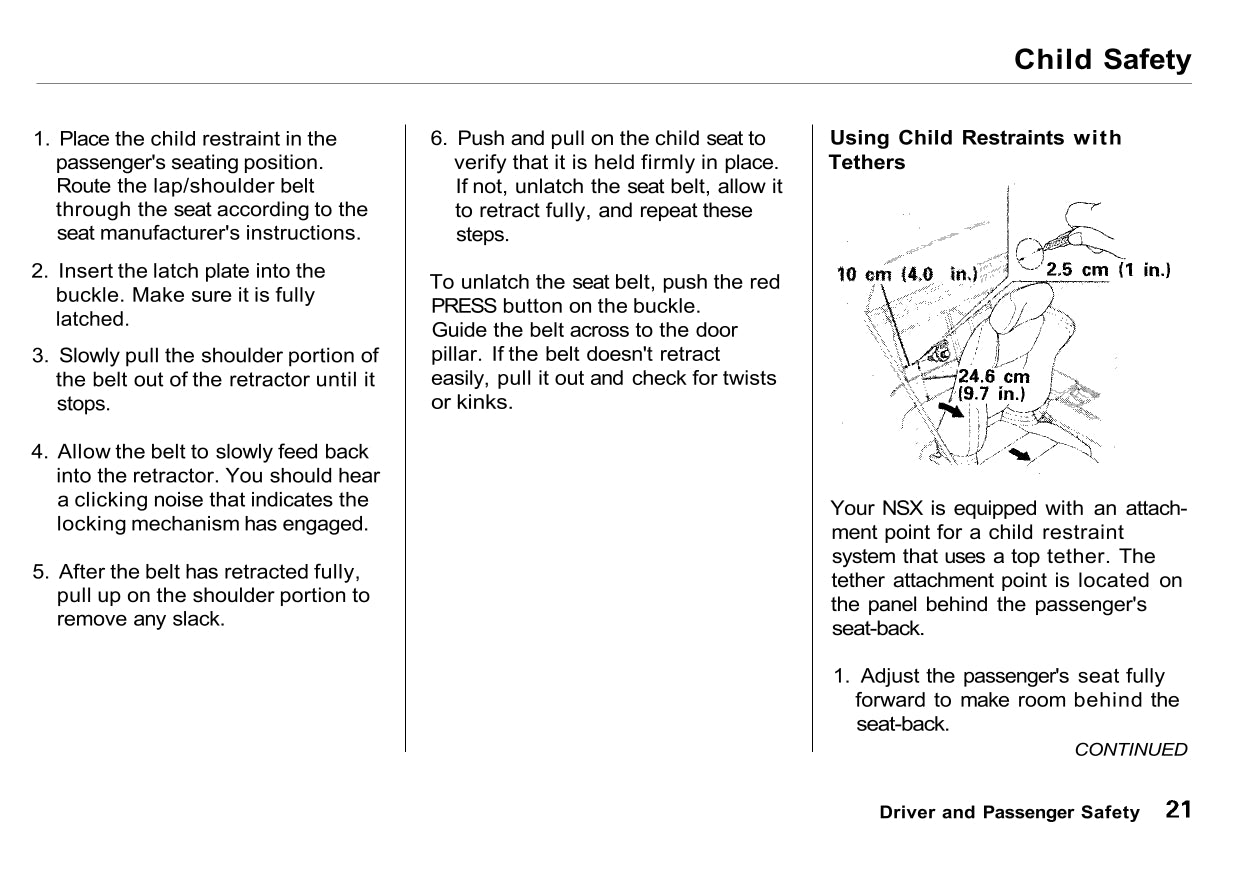 Child Safety

1. Place the child restraint in the passenger's seating position. Route the lap/shoulder belt through the seat according to the seat manufacturer's instructions.

2. Insert the latch plate into the buckle. Make sure it is fully latched.

3. Slowly pull the shoulder portion of the belt out of the retractor until it stops.

4. Allow the belt to slowly feed back into the retractor. You should hear a clicking noise that indicates the locking mechanism has engaged.

5. After the belt has retracted fully, pull up on the shoulder portion to remove any slack.

6. Push and pull on the child seat to verify that it is held firmly in place. If not, unlatch the seat belt, allow it to retract fully, and repeat these steps.

To unlatch the seat belt, push the red PRESS button on the buckle. Guide the belt across to the door pillar. If the belt doesn't retract easily, pull it out and check for twists or kinks.

Using Child Restraints with Tethers

10 cm (4.0 in.)

2.5 cm (1 in.)

24.6 cm (9.7 in.)

Your NSX is equipped with an attachment point for a child restraint system that uses a top tether. The tether attachment point is located on the panel behind the passenger's seat-back.

1. Adjust the passenger's seat fully forward to make room behind the seat-back.

CONTINUED

Driver and Passenger Safety 21