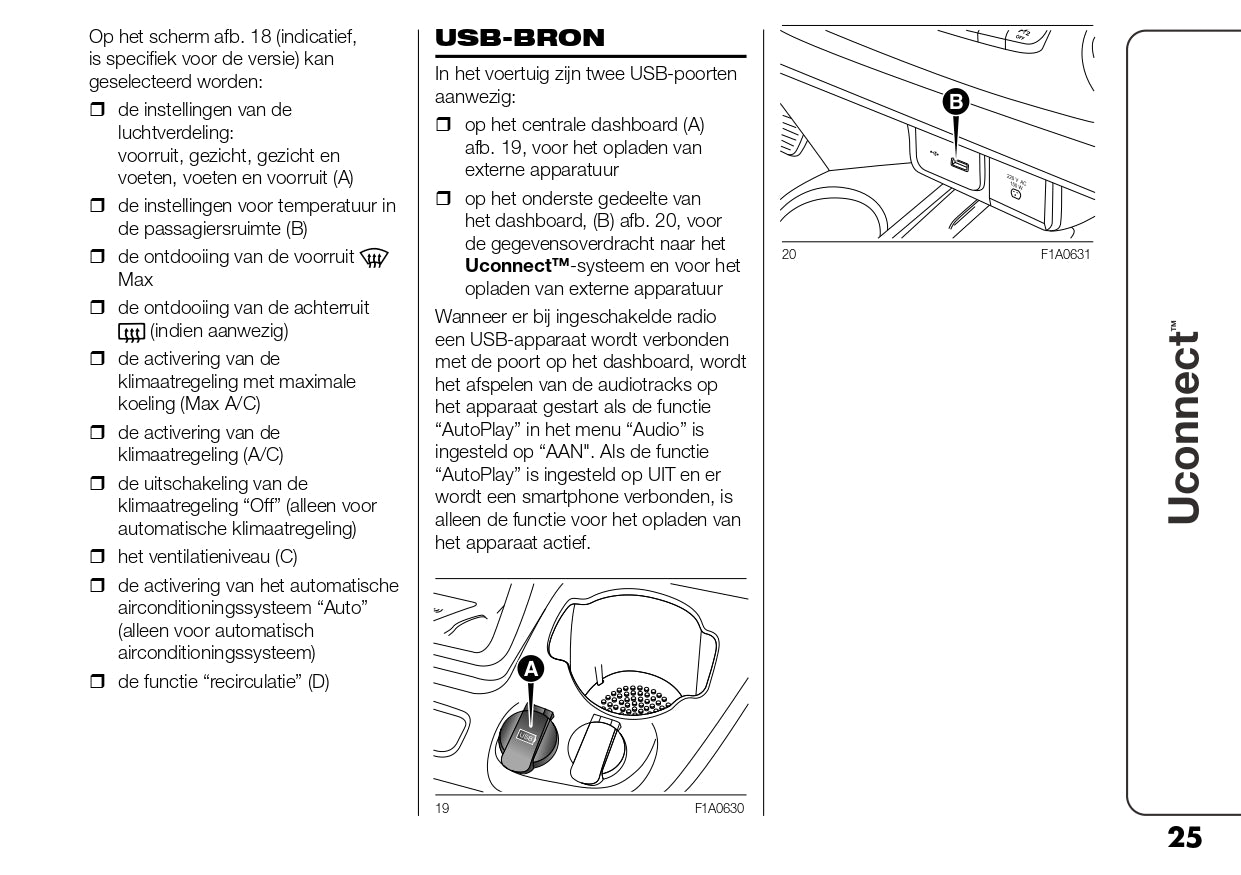 Op het scherm afb. 18 (indicatief, is specifiek voor de versie) kan geselecteerd worden:

❒ de instellingen van de luchtverdeling: voorruit, gezicht, gezicht en voeten, voeten en voorruit (A)

❒ de instellingen voor temperatuur in de passagiersruimte (B)

❒ de ontdooiing van de voorruit Max

❒ de ontdooiing van de achterruit (indien aanwezig)

❒ de activering van de klimaatregeling met maximale koeling (Max A/C)

❒ de activering van de klimaatregeling (A/C)

❒ de uitschakeling van de klimaatregeling “Off” (alleen voor automatische klimaatregeling)

❒ het ventilatieniveau (C)

❒ de activering van het automatische airconditioningssysteem “Auto” (alleen voor automatisch airconditioningssysteem)

❒ de functie “recirculatie” (D)

USB-BRON

In het voertuig zijn twee USB-poorten aanwezig:

❒ op het centrale dashboard (A) afb. 19, voor het opladen van externe apparatuur

❒ op het onderste gedeelte van het dashboard, (B) afb. 20, voor de gegevensoverdracht naar het Uconnect™-systeem en voor het opladen van externe apparatuur

Wanneer er bij ingeschakelde radio een USB-apparaat wordt verbonden met de poort op het dashboard, wordt het afspelen van de audiotracks op het apparaat gestart als de functie “AutoPlay” in het menu “Audio” is ingesteld op “AAN". Als de functie “AutoPlay” is ingesteld op UIT en er wordt een smartphone verbonden, is alleen de functie voor het opladen van het apparaat actief.

A

19 F1A0630

B

20 F1A0631

Uconnect™

25