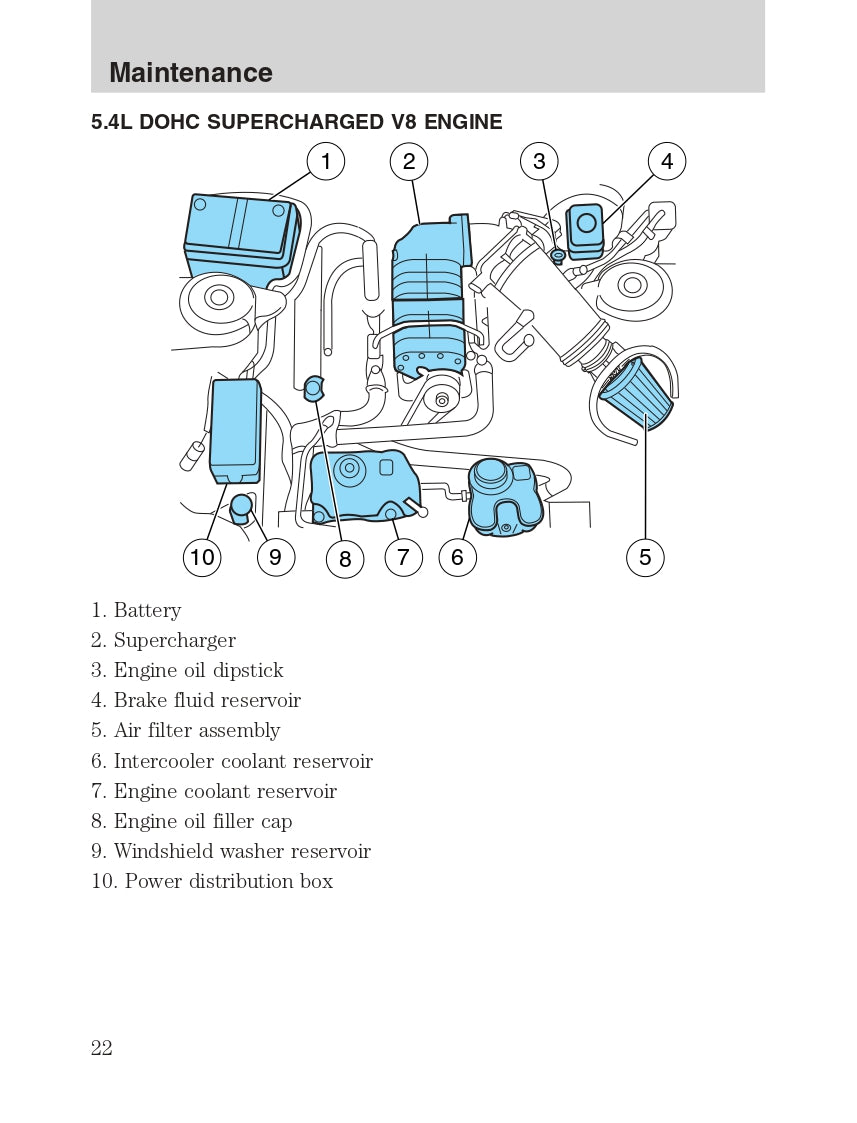 Maintenance

5.4L DOHC SUPERCHARGED V8 ENGINE

1 2 3 4

10 9 8 7 6 5

1. Battery
2. Supercharger
3. Engine oil dipstick
4. Brake fluid reservoir
5. Air filter assembly
6. Intercooler coolant reservoir
7. Engine coolant reservoir
8. Engine oil filler cap
9. Windshield washer reservoir
10. Power distribution box

22