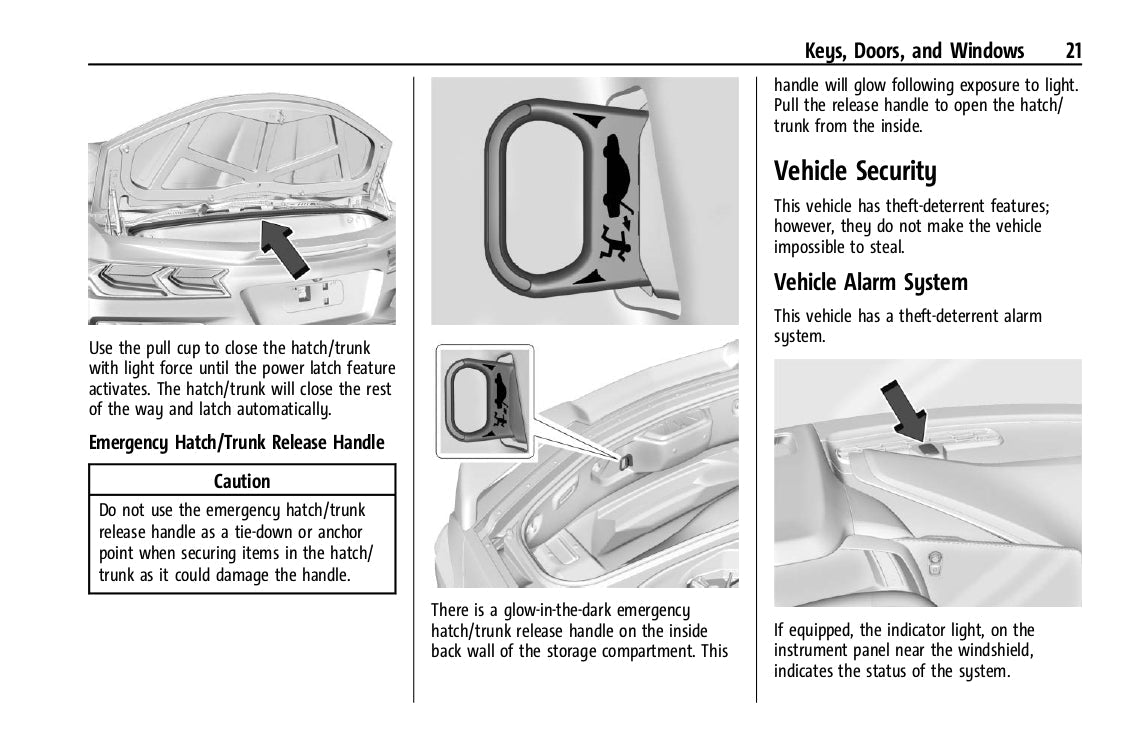 Keys, Doors, and Windows 21

Use the pull cup to close the hatch/trunk with light force until the power latch feature activates. The hatch/trunk will close the rest of the way and latch automatically.

Emergency Hatch/Trunk Release Handle

Caution

Do not use the emergency hatch/trunk release handle as a tie-down or anchor point when securing items in the hatch/trunk as it could damage the handle.

There is a glow-in-the-dark emergency hatch/trunk release handle on the inside back wall of the storage compartment. This handle will glow following exposure to light. Pull the release handle to open the hatch/trunk from the inside.

Vehicle Security

This vehicle has theft-deterrent features; however, they do not make the vehicle impossible to steal.

Vehicle Alarm System

This vehicle has a theft-deterrent alarm system.

If equipped, the indicator light, on the instrument panel near the windshield, indicates the status of the system.