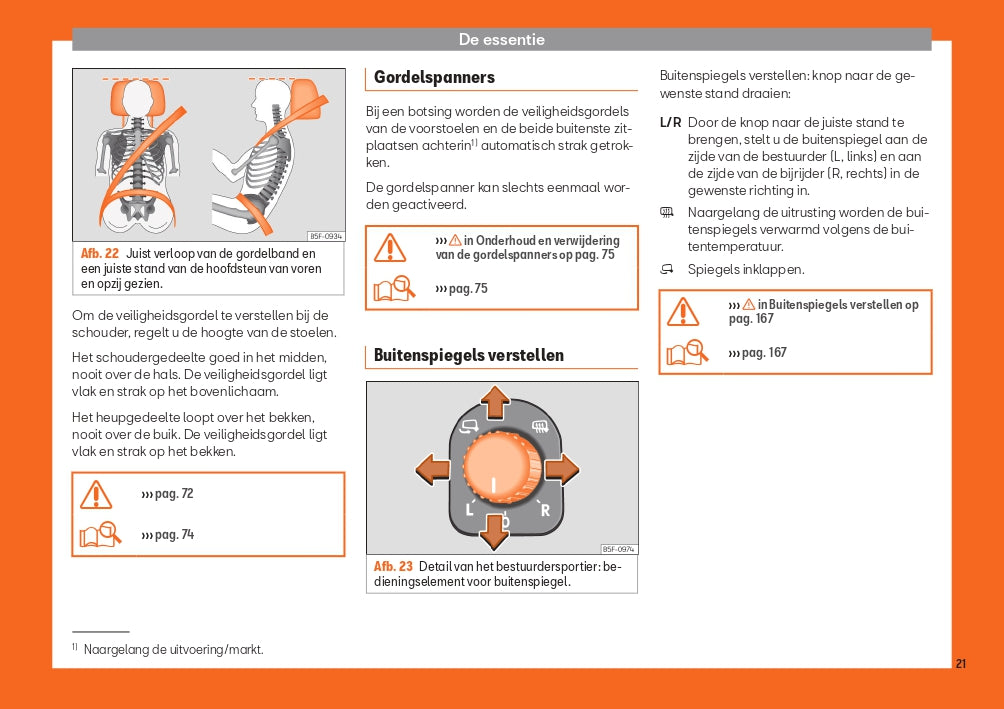 De essentie

B5F-0934

Afb. 22 Juist verloop van de gordelband en een juiste stand van de hoofdsteun van voren en opzij gezien.

Om de veiligheidsgordel te verstellen bij de schouder, regelt u de hoogte van de stoelen.

Het schoudergedeelte goed in het midden, nooit over de hals. De veiligheidsgordel ligt vlak en strak op het bovenlichaam.

Het heupgedeelte loopt over het bekken, nooit over de buik. De veiligheidsgordel ligt vlak en strak op het bekken.

››› pag. 72

››› pag. 74

Gordelspanners

Bij een botsing worden de veiligheidsgordels van de voorstoelen en de beide buitenste zitplaatsen achterin$^{1)}$ automatisch strak getrokken.

De gordelspanner kan slechts eenmaal worden geactiveerd.

››› in Onderhoud en verwijdering van de gordelspanners op pag. 75

››› pag. 75

Buitenspiegels verstellen

L R

B5F-0974

Afb. 23 Detail van het bestuurdersportier: bedieningselement voor buitenspiegel.

Buitenspiegels verstellen: knop naar de gewenste stand draaien:

L/R Door de knop naar de juiste stand te brengen, stelt u de buitenspiegel aan de zijde van de bestuurder (L, links) en aan de zijde van de bijrijder (R, rechts) in de gewenste richting in.

Naargelang de uitrusting worden de buitenspiegels verwarmd volgens de buitentemperatuur.

Spiegels inklappen.

››› in Buitenspiegels verstellen op pag. 167

››› pag. 167

$^{1)}$ Naargelang de uitvoering/markt.

21