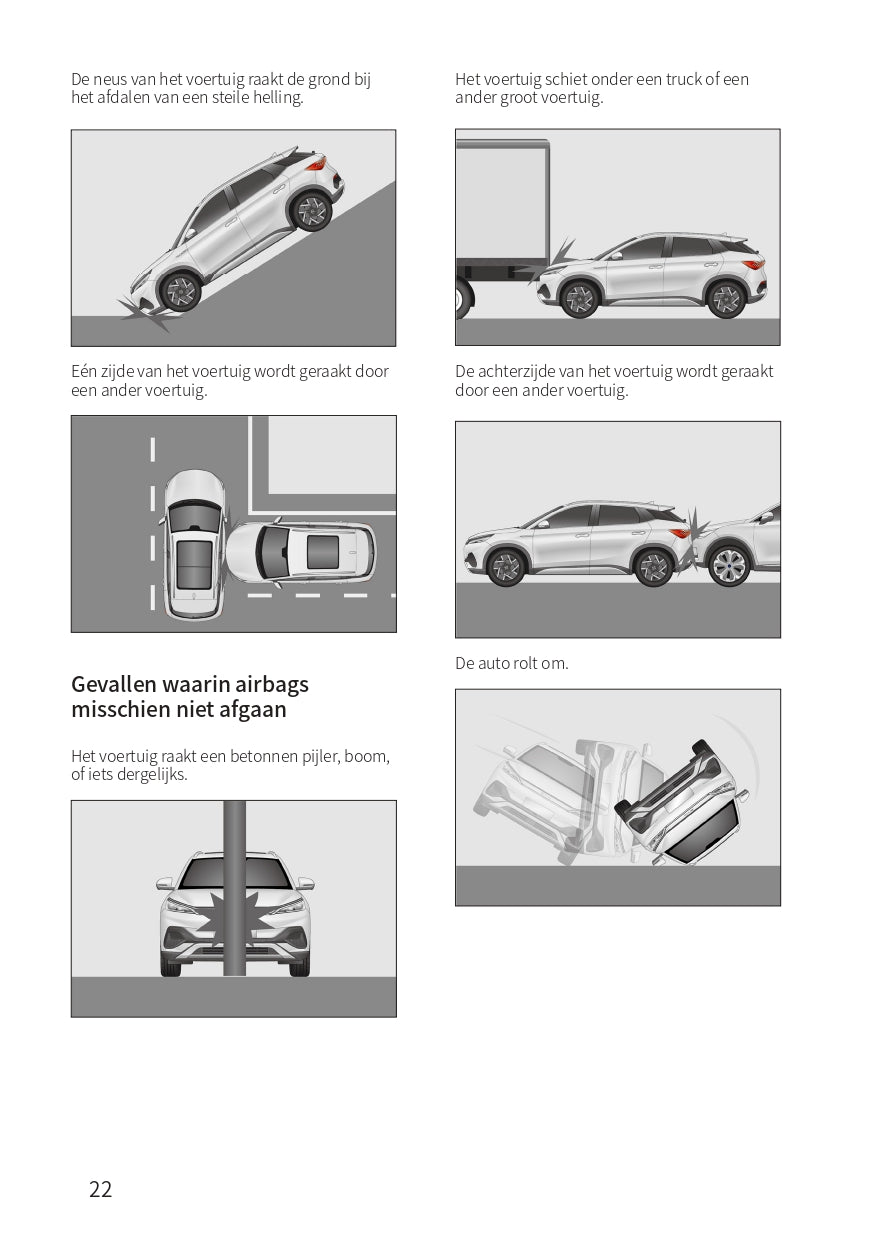 De neus van het voertuig raakt de grond bij het afdalen van een steile helling.

Eén zijde van het voertuig wordt geraakt door een ander voertuig.

Gevallen waarin airbags misschien niet afgaan

Het voertuig raakt een betonnen pijler, boom, of iets dergelijks.

Het voertuig schiet onder een truck of een ander groot voertuig.

De achterzijde van het voertuig wordt geraakt door een ander voertuig.

De auto rolt om.

22