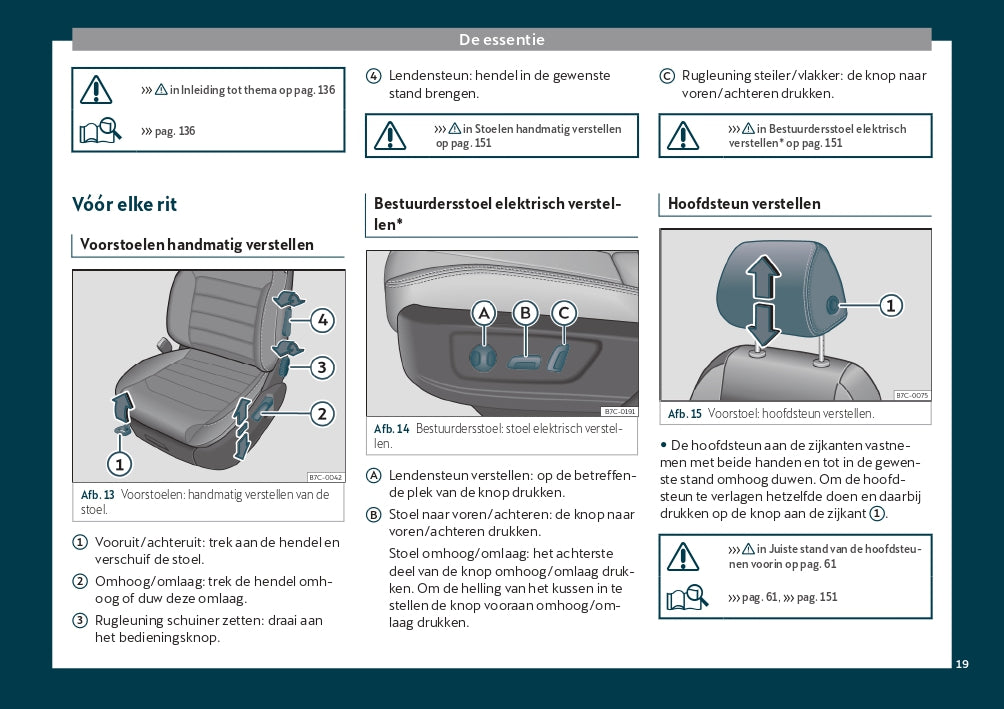 De essentie

››› ⚠ in Inleiding tot thema op pag. 136

››› pag. 136

Vóór elke rit

Voorstoelen handmatig verstellen

4

3

2

1

B7C-0042

Afb. 13 Voorstoelen: handmatig verstellen van de stoel.

1 Vooruit/achteruit: trek aan de hendel en verschuif de stoel.

2 Omhoog/omlaag: trek de hendel omhoog of duw deze omlaag.

3 Rugleuning schuiner zetten: draai aan het bedieningsknop.

4 Lendensteun: hendel in de gewenste stand brengen.

››› ⚠ in Stoelen handmatig verstellen op pag. 151

Bestuurdersstoel elektrisch verstellen*

A B C

B7C-0191

Afb. 14 Bestuurdersstoel: stoel elektrisch verstellen.

A Lendensteun verstellen: op de betreffende plek van de knop drukken.

B Stoel naar voren/achteren: de knop naar voren/achteren drukken.

Stoel omhoog/omlaag: het achterste deel van de knop omhoog/omlaag drukken. Om de helling van het kussen in te stellen de knop vooraan omhoog/omlaag drukken.

C Rugleuning steiler/vlakker: de knop naar voren/achteren drukken.

››› ⚠ in Bestuurdersstoel elektrisch verstellen* op pag. 151

Hoofdsteun verstellen

1

B7C-0075

Afb. 15 Voorstoel: hoofdsteun verstellen.

• De hoofdsteun aan de zijkanten vastnemen met beide handen en tot in de gewenste stand omhoog duwen. Om de hoofdsteun te verlagen hetzelfde doen en daarbij drukken op de knop aan de zijkant 1.

››› ⚠ in Juiste stand van de hoofdsteunen voorin op pag. 61

››› pag. 61, ››› pag. 151

19